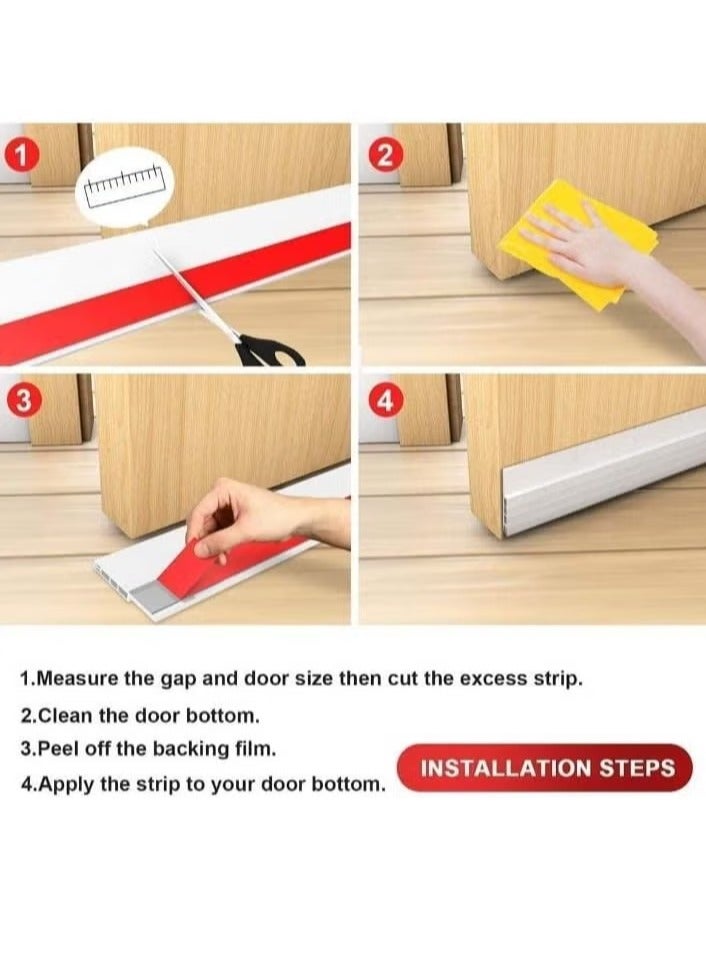 1

2

3

4

1.Measure the gap and door size then cut the excess strip.

2.Clean the door bottom.

3.Peel off the backing film.

4.Apply the strip to your door bottom.

INSTALLATION STEPS