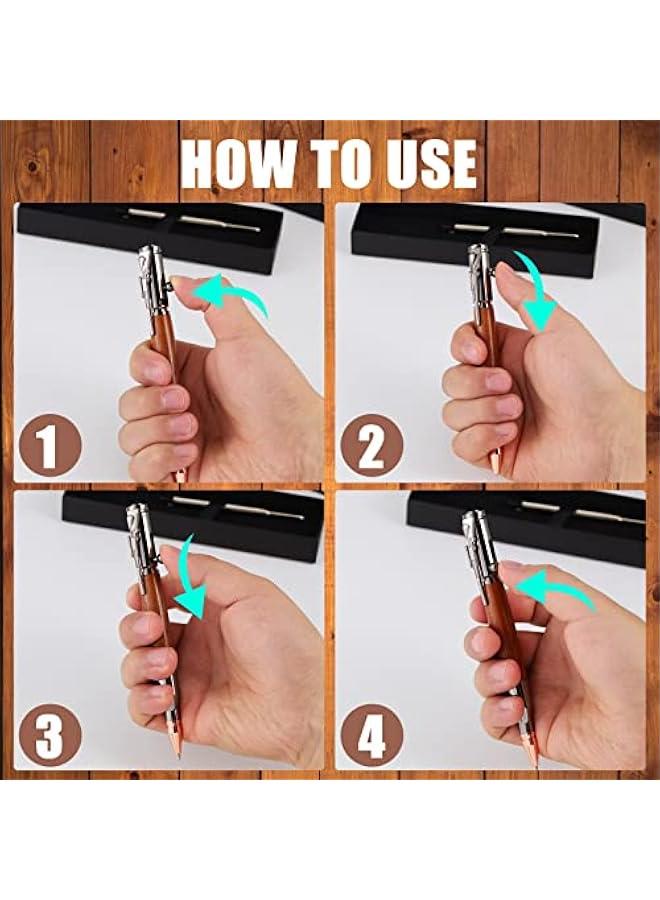 HOW TO USE

1

2

3

4