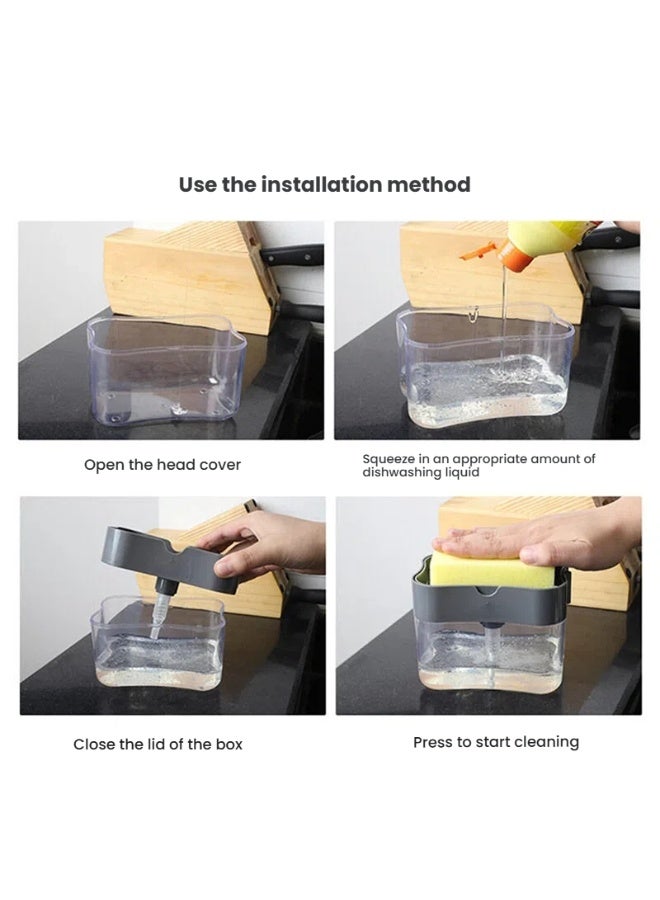 Use the installation method

Open the head cover

Squeeze in an appropriate amount of dishwashing liquid

Close the lid of the box

Press to start cleaning