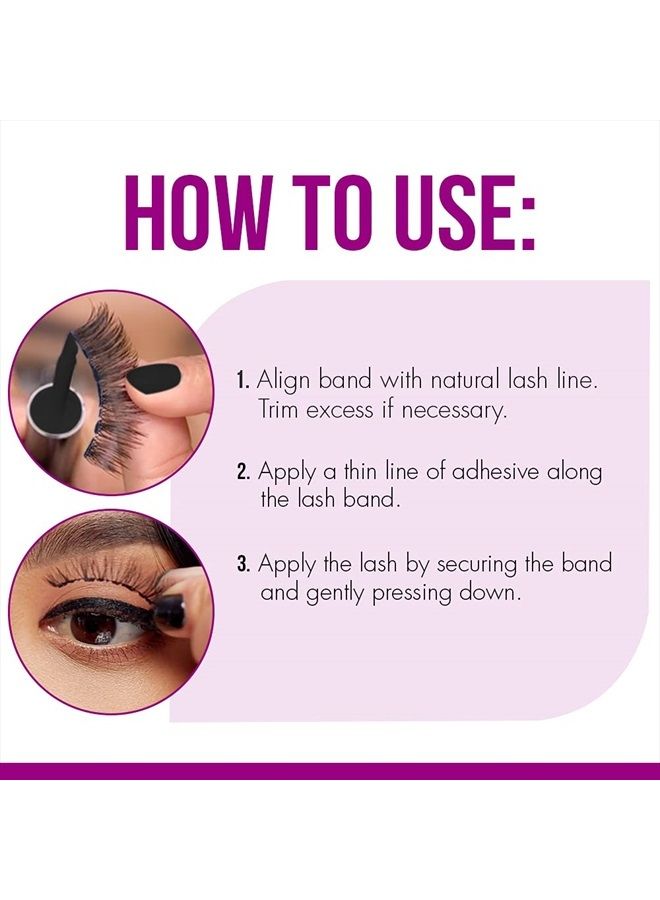 HOW TO USE:

1. Align band with natural lash line. Trim excess if necessary.

2. Apply a thin line of adhesive along the lash band.

3. Apply the lash by securing the band and gently pressing down.