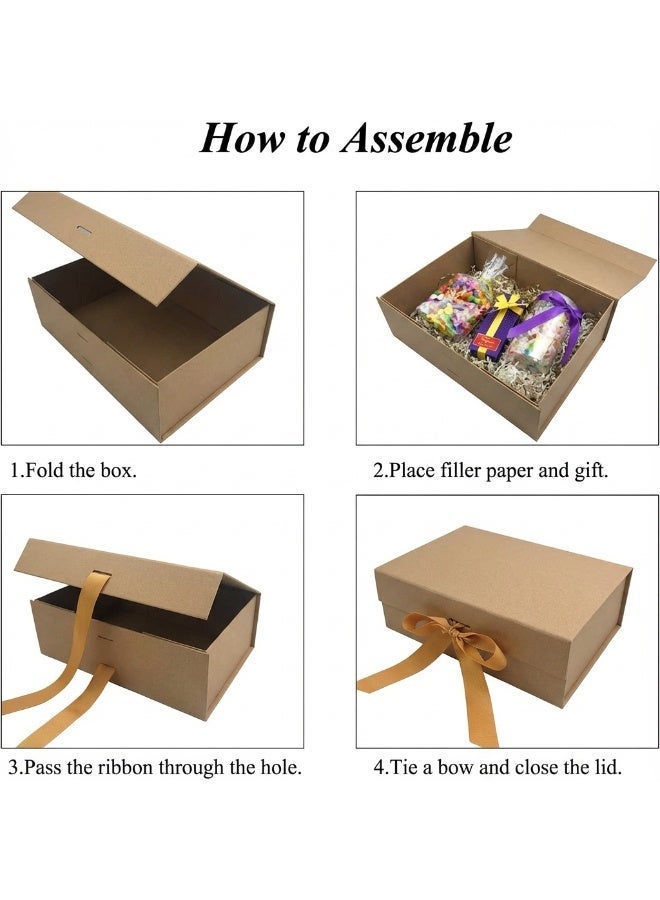 How to Assemble

1.Fold the box.

2.Place filler paper and gift.

3.Pass the ribbon through the hole.

4.Tie a bow and close the lid.