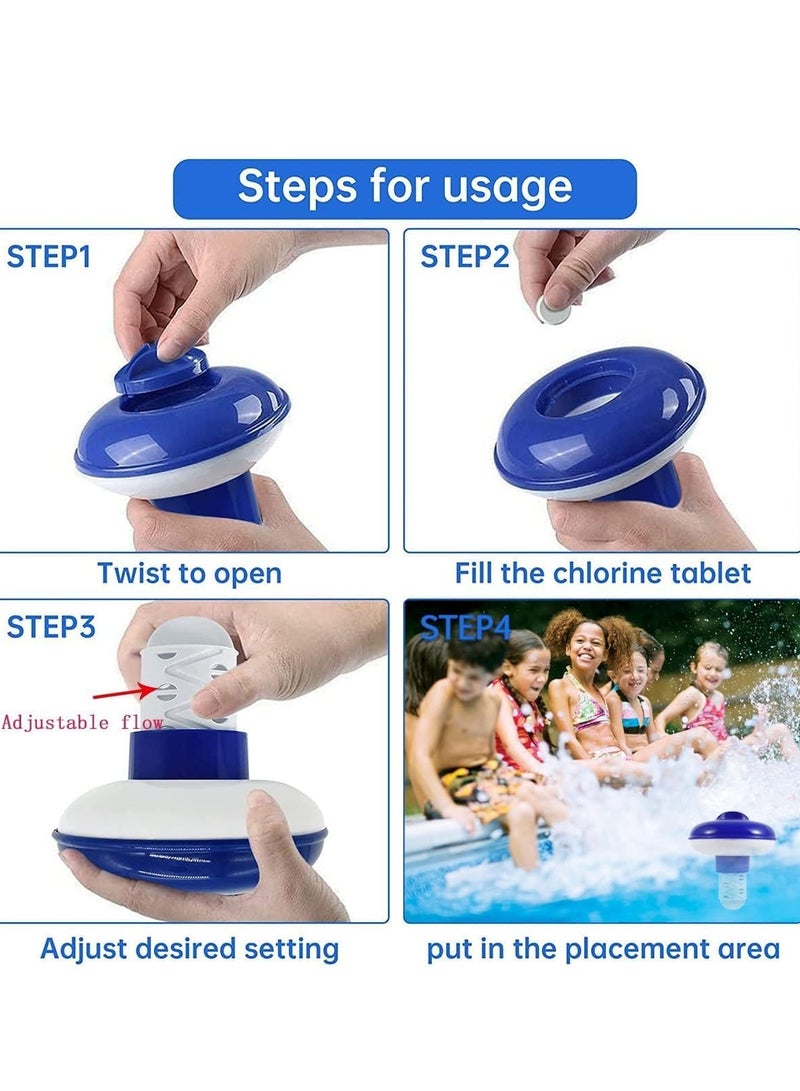 Steps for usage

STEP1

Twist to open

STEP2

Fill the chlorine tablet

STEP3

Adjustable flow

Adjust desired setting

STEP4

put in the placement area