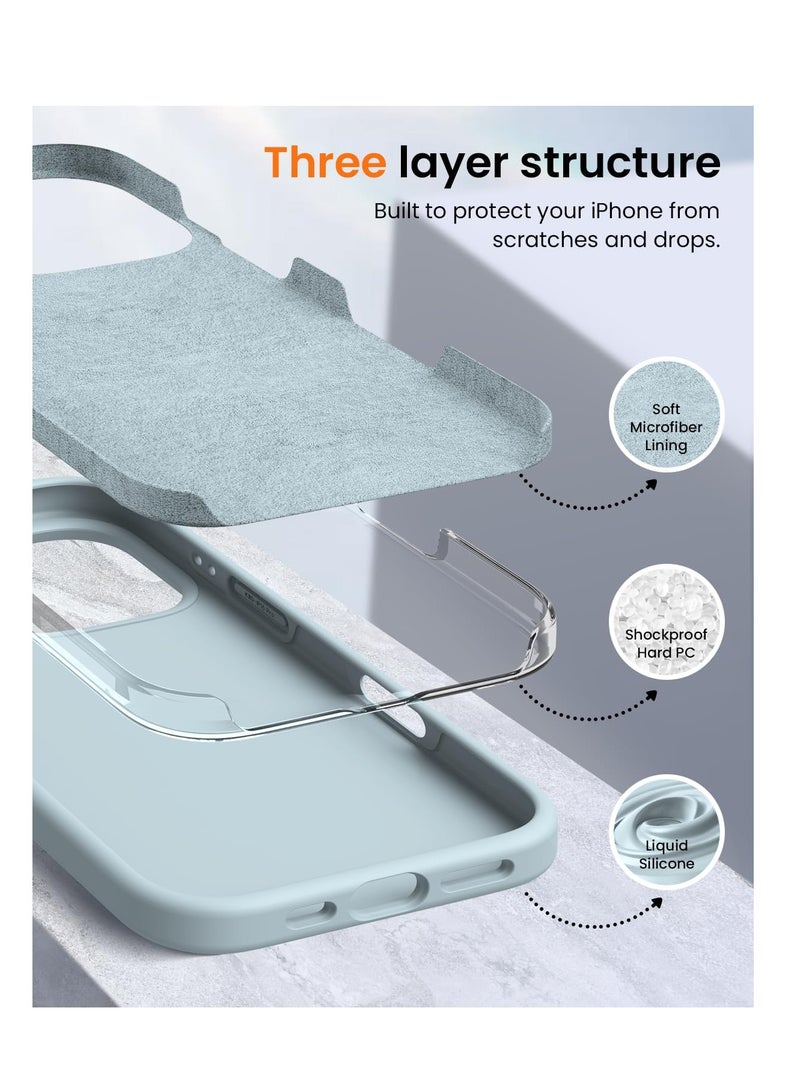 Three layer structure

Built to protect your iPhone from scratches and drops.

Soft Microfiber Lining

Shockproof Hard PC

Liquid Silicone