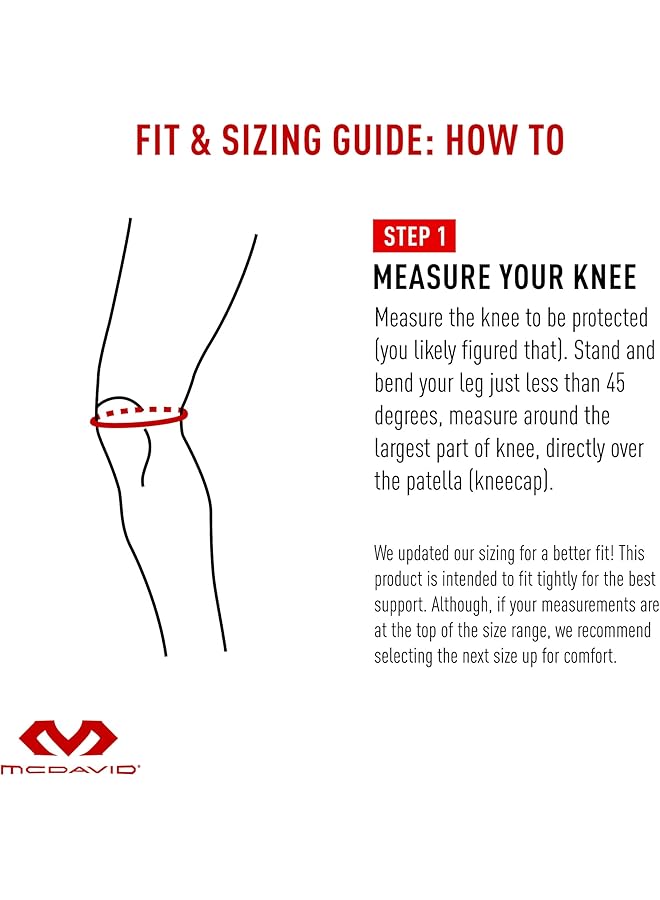 FIT & SIZING GUIDE: HOW TO

STEP 1

MEASURE YOUR KNEE

Measure the knee to be protected (you likely figured that). Stand and bend your leg just less than 45 degrees, measure around the largest part of knee, directly over the patella (kneecap).

We updated our sizing for a better fit! This product is intended to fit tightly for the best support. Although, if your measurements are at the top of the size range, we recommend selecting the next size up for comfort.

MCDAVID