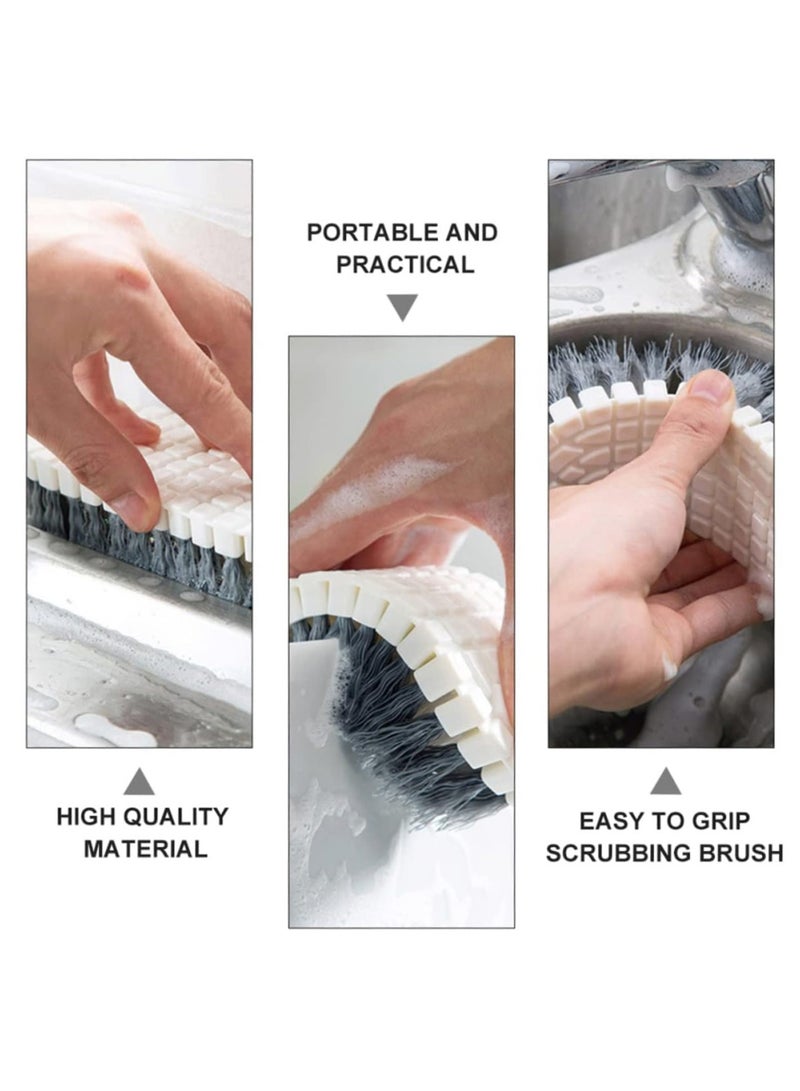 PORTABLE AND PRACTICAL

HIGH QUALITY MATERIAL

EASY TO GRIP SCRUBBING BRUSH