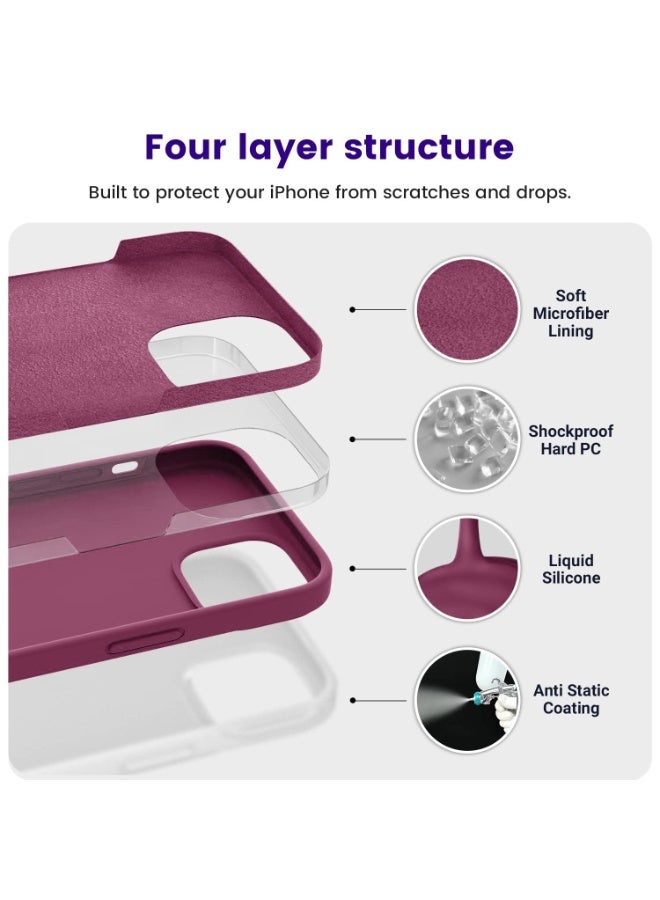 Four layer structure

Built to protect your iPhone from scratches and drops.

Soft Microfiber Lining

Shockproof Hard PC

Liquid Silicone

Anti Static Coating