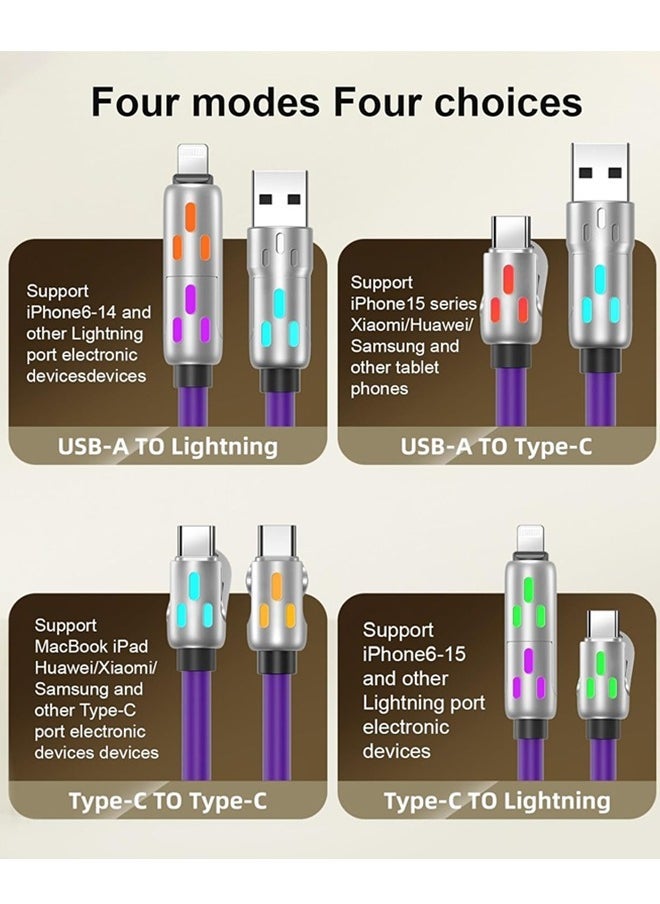 Four modes Four choices

Support iPhone6-14 and other Lightning port electronic devicesdevices

USB-A TO Lightning

Support iPhone15 series Xiaomi/Huawei/ Samsung and other tablet phones

USB-A TO Type-C

Support MacBook iPad Huawei/Xiaomi/ Samsung and other Type-C port electronic devices devices

Type-C TO Type-C

Support iPhone6-15 and other Lightning port electronic devices

Type-C TO Lightning