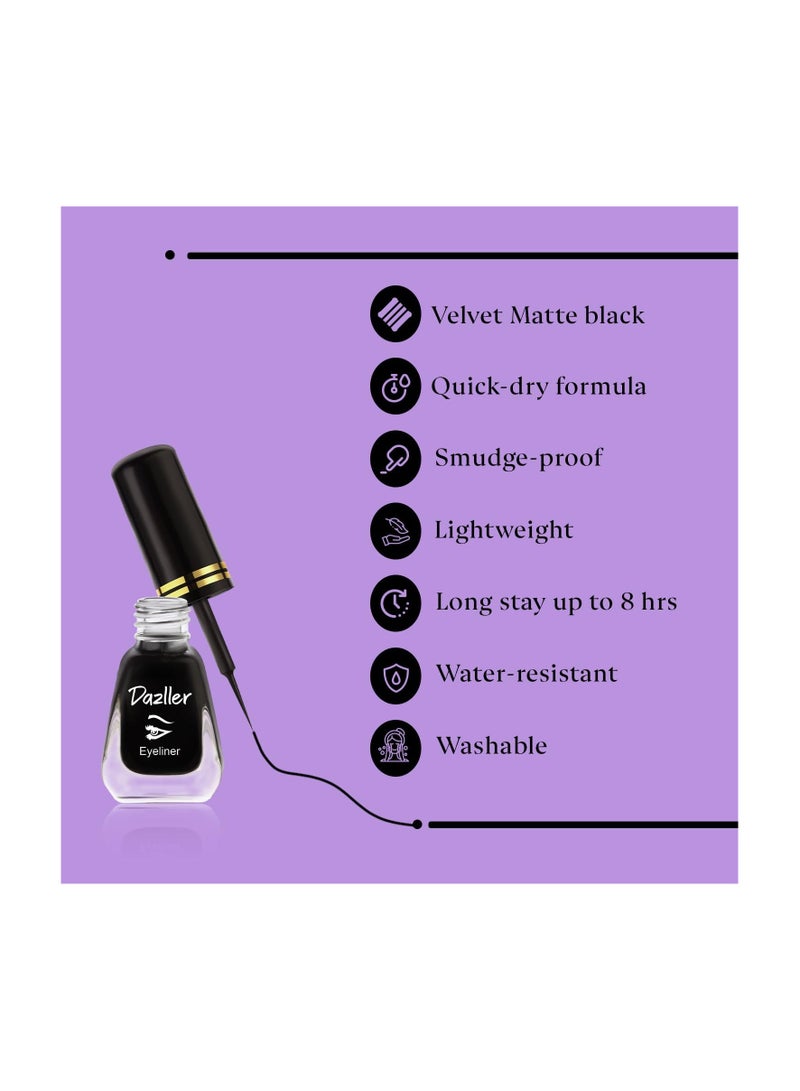 Velvet Matte black

Quick-dry formula

Smudge-proof

Lightweight

Long stay up to 8 hrs

Water-resistant

Washable

Dazller

Eyeliner