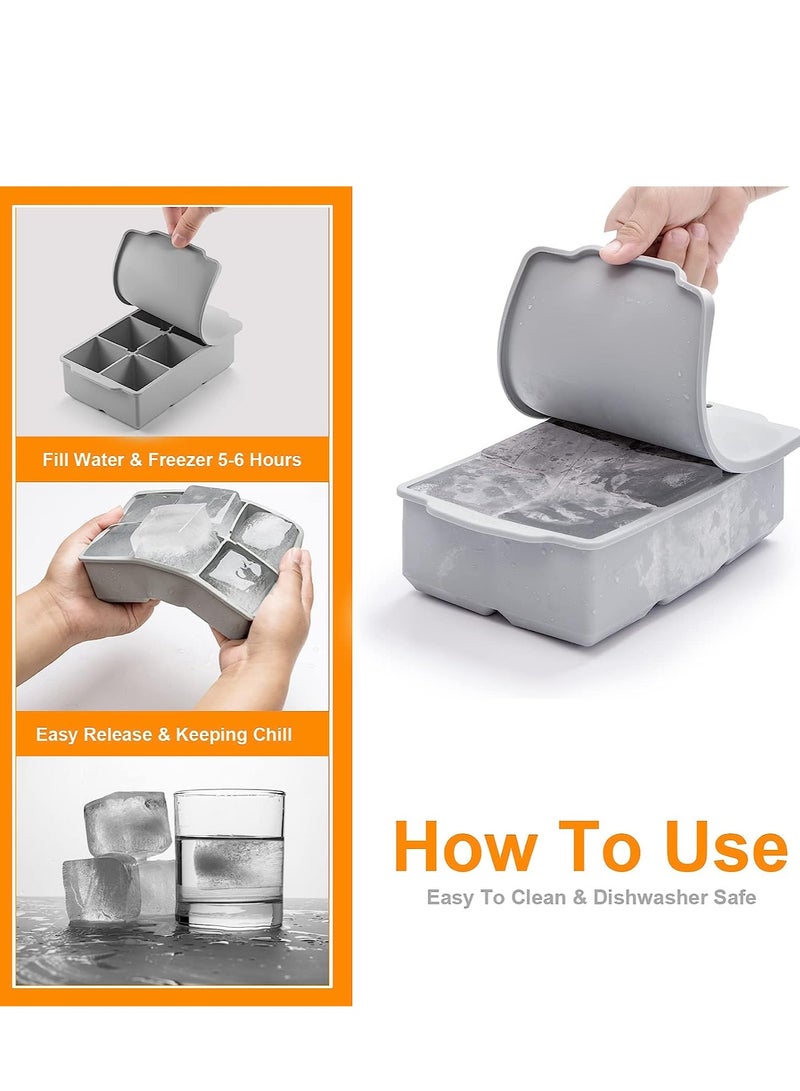 Fill Water & Freezer 5-6 Hours

Easy Release & Keeping Chill

How To Use

Easy To Clean & Dishwasher Safe