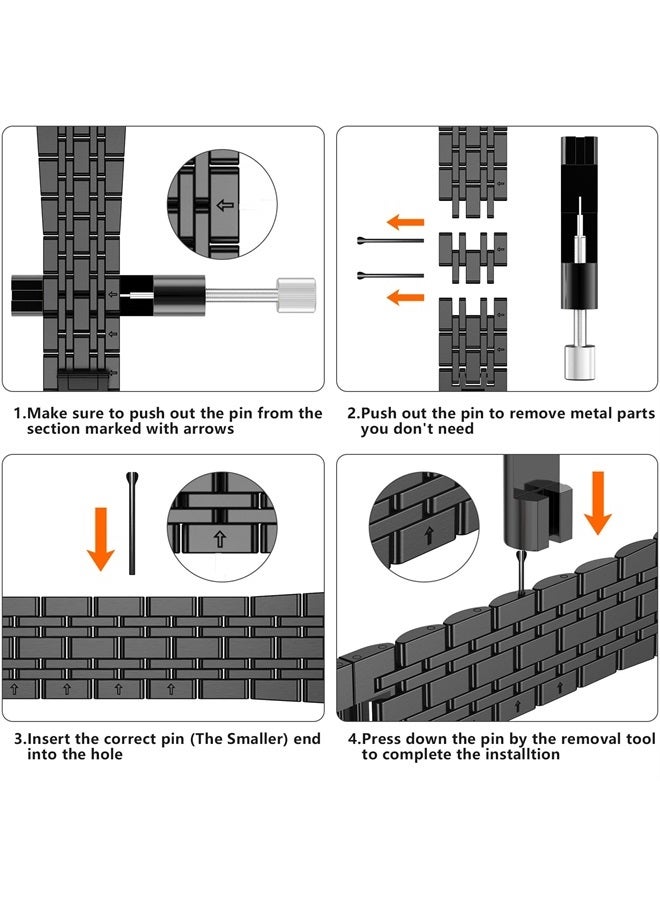 1.Make sure to push out the pin from the section marked with arrows

2.Push out the pin to remove metal parts you don't need

3.Insert the correct pin (The Smaller) end into the hole

4.Press down the pin by the removal tool to complete the installtion