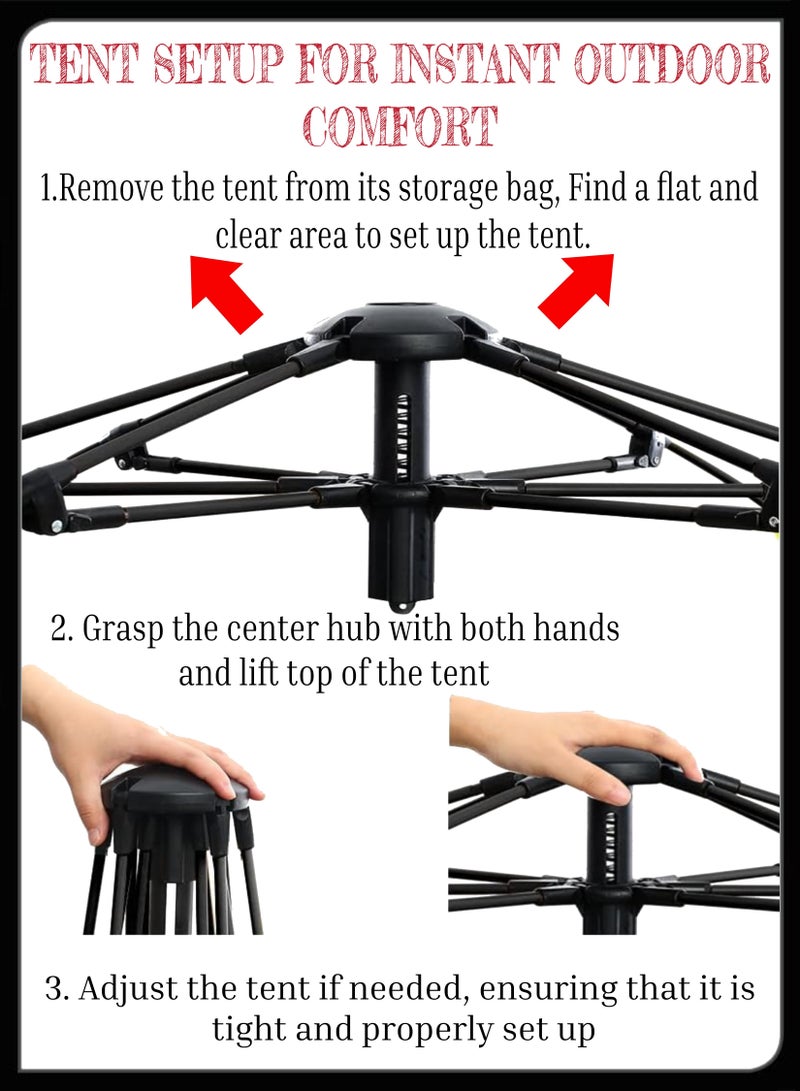 TENT SETUP FOR INSTANT OUTDOOR COMFORT

1.Remove the tent from its storage bag, Find a flat and clear area to set up the tent.

2. Grasp the center hub with both hands and lift top of the tent

3. Adjust the tent if needed, ensuring that it is tight and properly set up