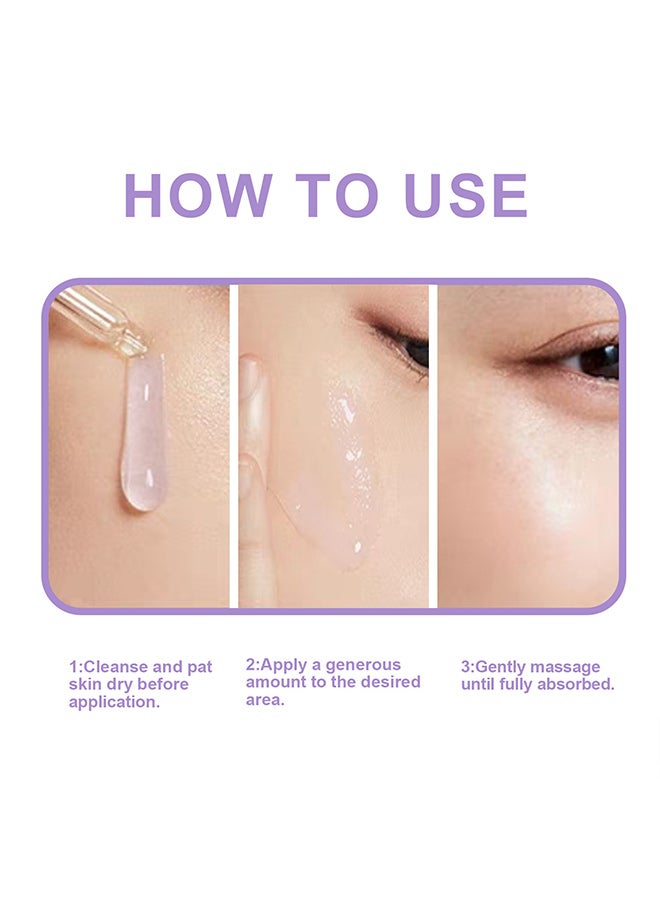 HOW TO USE

1:Cleanse and pat skin dry before application.

2:Apply a generous amount to the desired area.

3:Gently massage until fully absorbed.