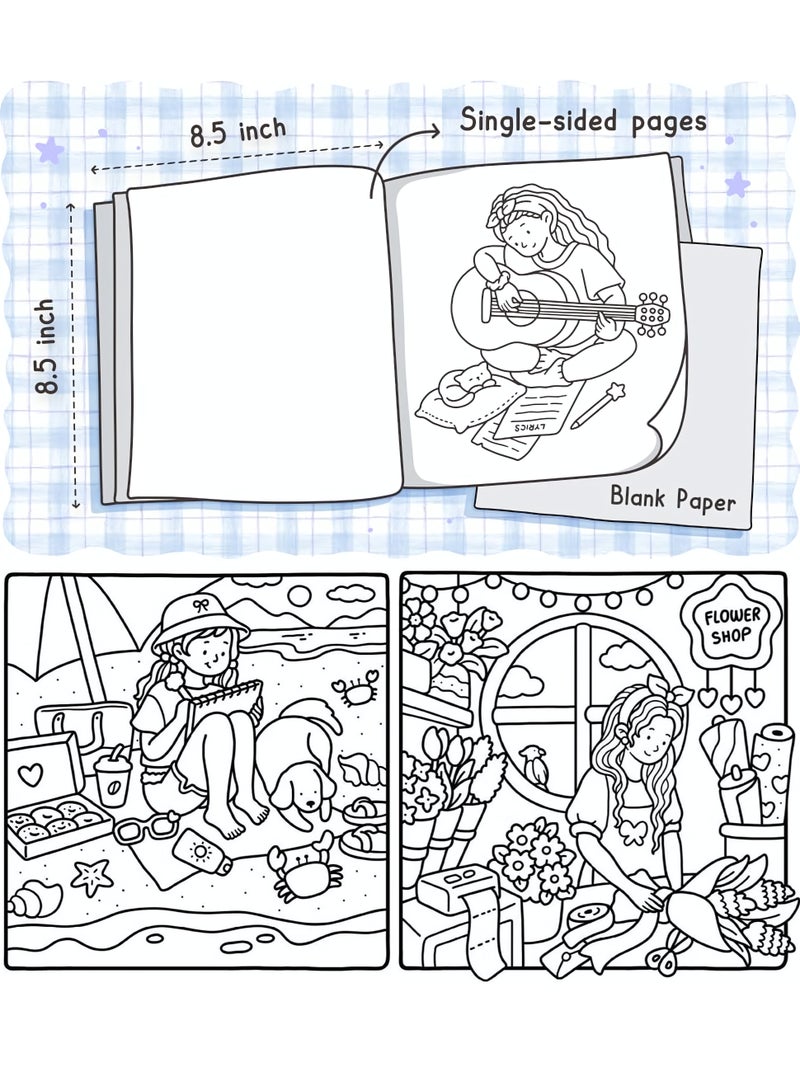 8.5 inch

Single-sided pages

8.5 inch

LYRICS

Blank Paper

FLOWER SHOP