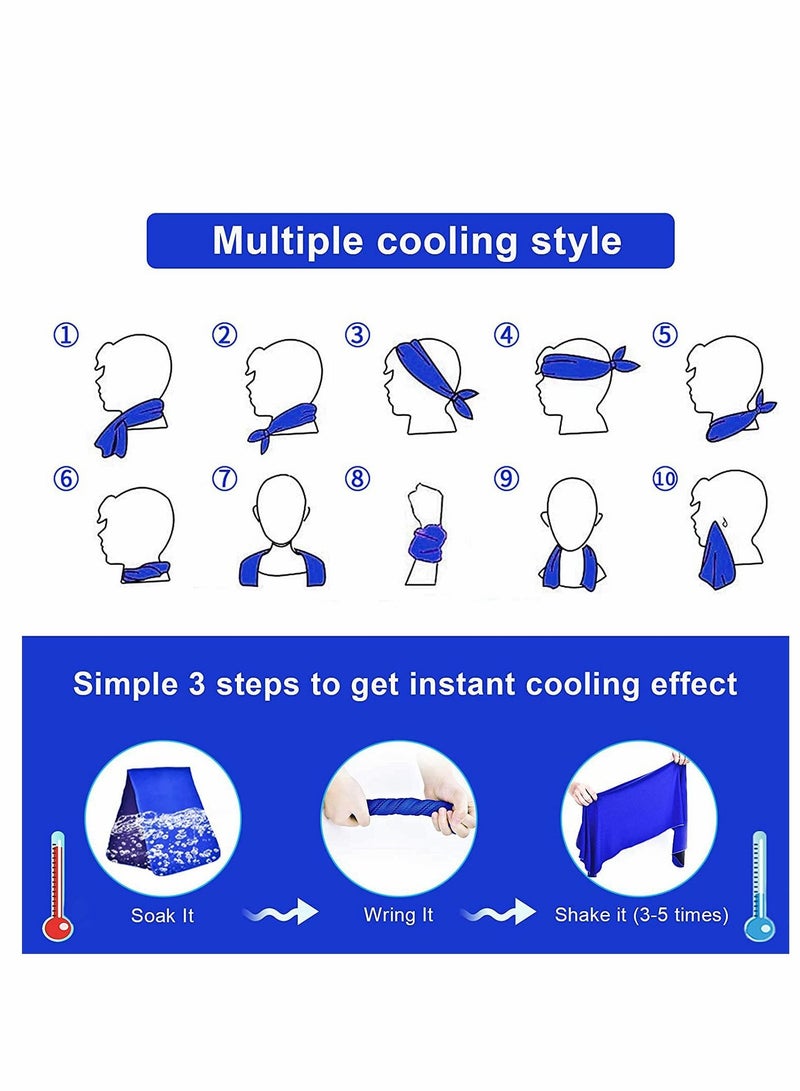 Multiple cooling style

①
②
③
④
⑤
⑥
⑦
⑧
⑨
⑩

Simple 3 steps to get instant cooling effect

Soak It
Wring It
Shake it (3-5 times)