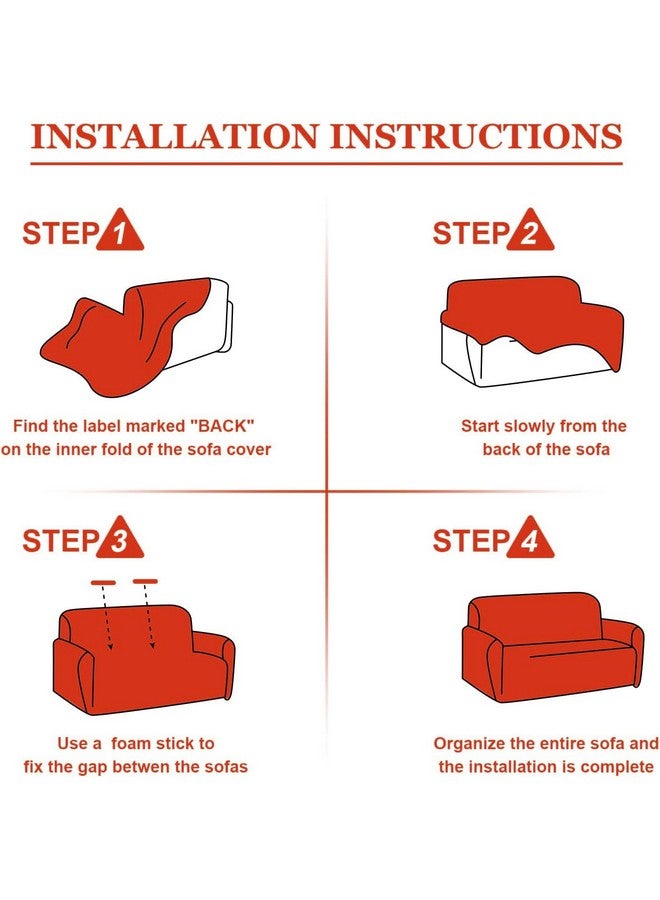 INSTALLATION INSTRUCTIONS

STEP 1

Find the label marked "BACK" on the inner fold of the sofa cover

STEP 2

Start slowly from the back of the sofa

STEP 3

Use a foam stick to fix the gap betwen the sofas

STEP 4

Organize the entire sofa and the installation is complete