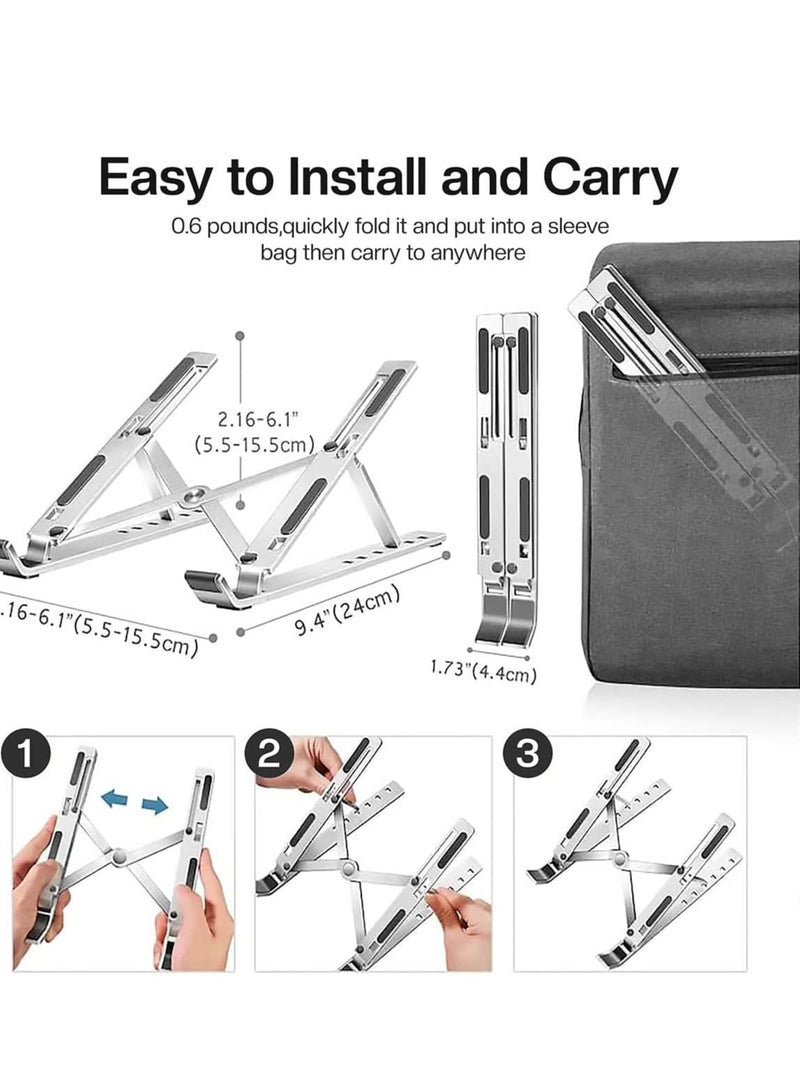 Easy to Install and Carry

0.6 pounds,quickly fold it and put into a sleeve bag then carry to anywhere

2.16-6.1"
(5.5-15.5cm)

.16-6.1"(5.5-15.5cm)

9.4"(24cm)

1.73"(4.4cm)

1

2

3