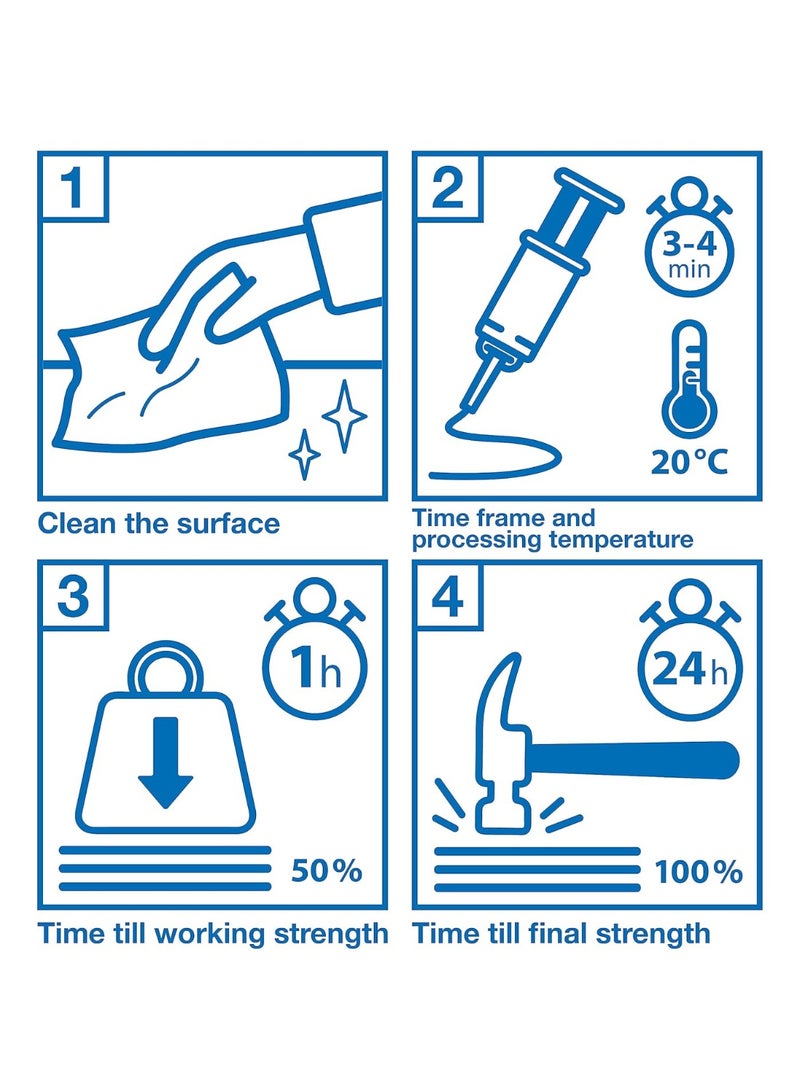 1

Clean the surface

2

3-4 min

20°C

Time frame and processing temperature

3

1h

50%

Time till working strength

4

24h

100%

Time till final strength