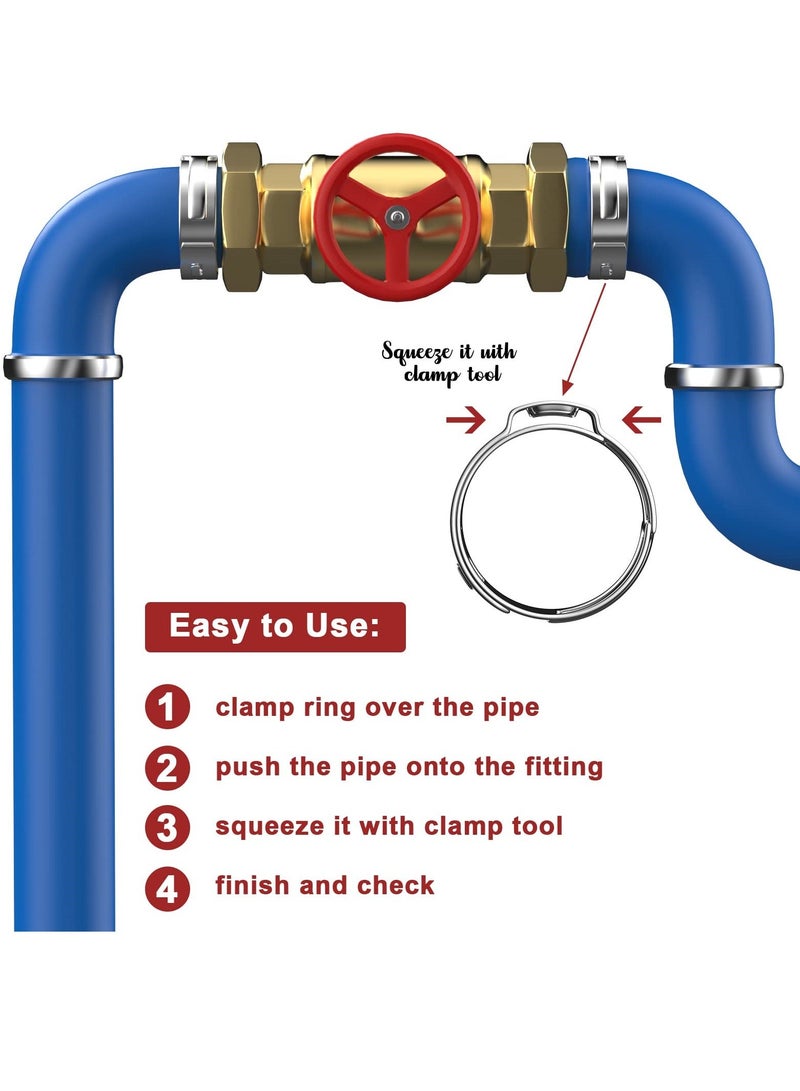 Squeeze it with clamp tool

Easy to Use:

1 clamp ring over the pipe

2 push the pipe onto the fitting

3 squeeze it with clamp tool

4 finish and check