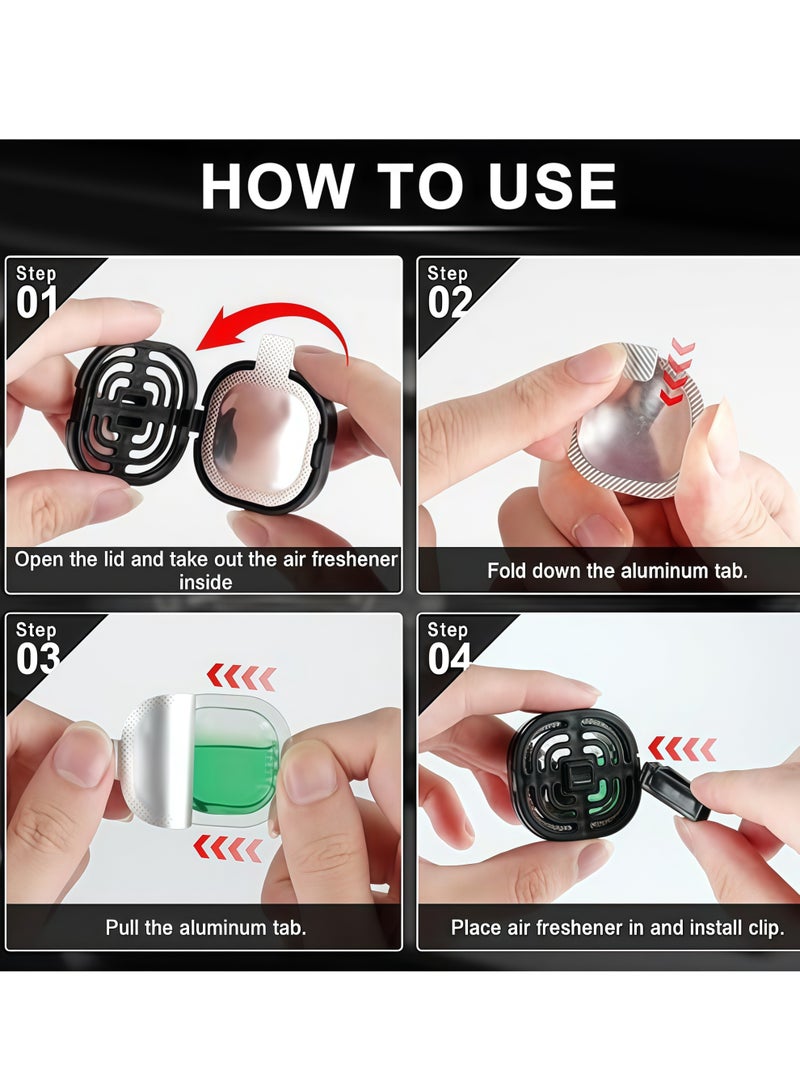 HOW TO USE

Step 01

Open the lid and take out the air freshener inside

Step 02

Fold down the aluminum tab.

Step 03

Pull the aluminum tab.

Step 04

Place air freshener in and install clip.