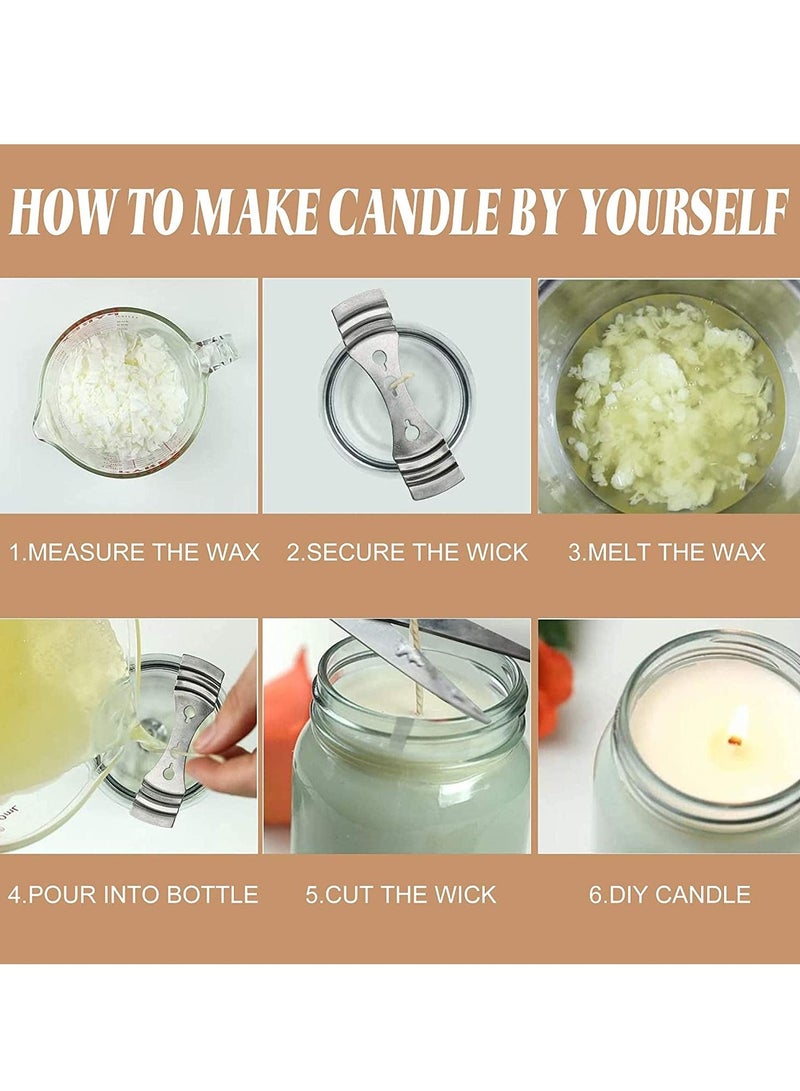 HOW TO MAKE CANDLE BY YOURSELF

1.MEASURE THE WAX

2.SECURE THE WICK

3.MELT THE WAX

4.POUR INTO BOTTLE

5.CUT THE WICK

6.DIY CANDLE