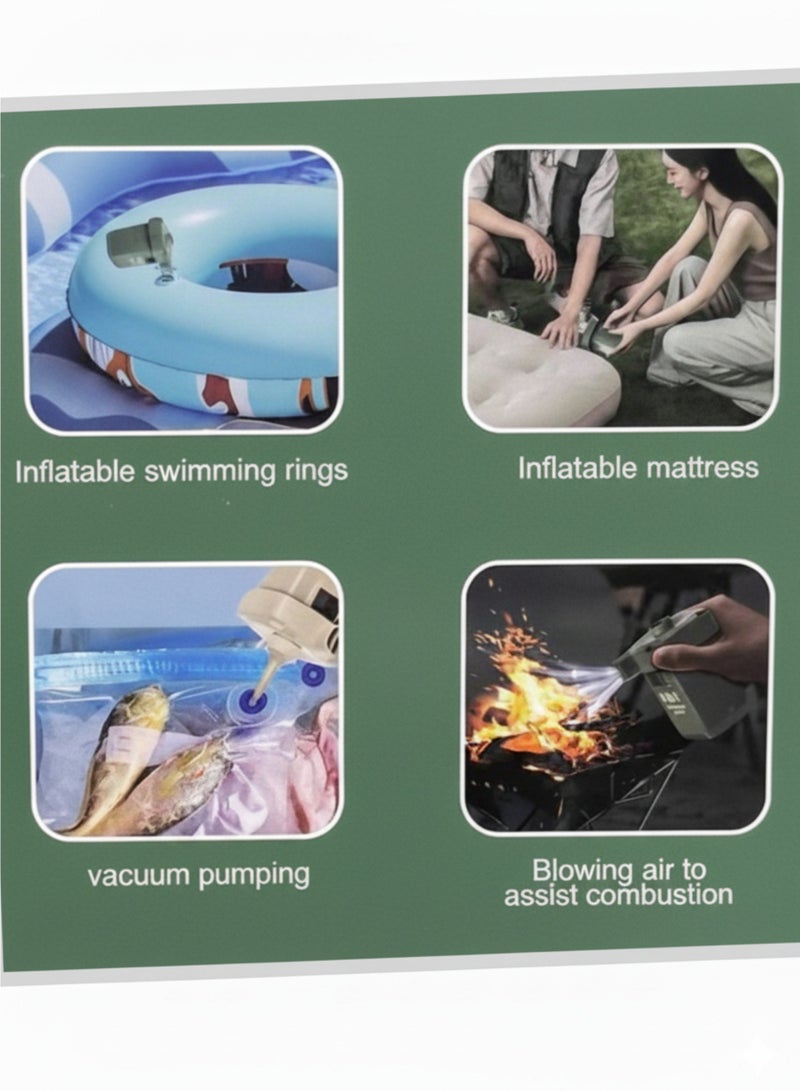 Inflatable swimming rings

Inflatable mattress

vacuum pumping

Blowing air to assist combustion