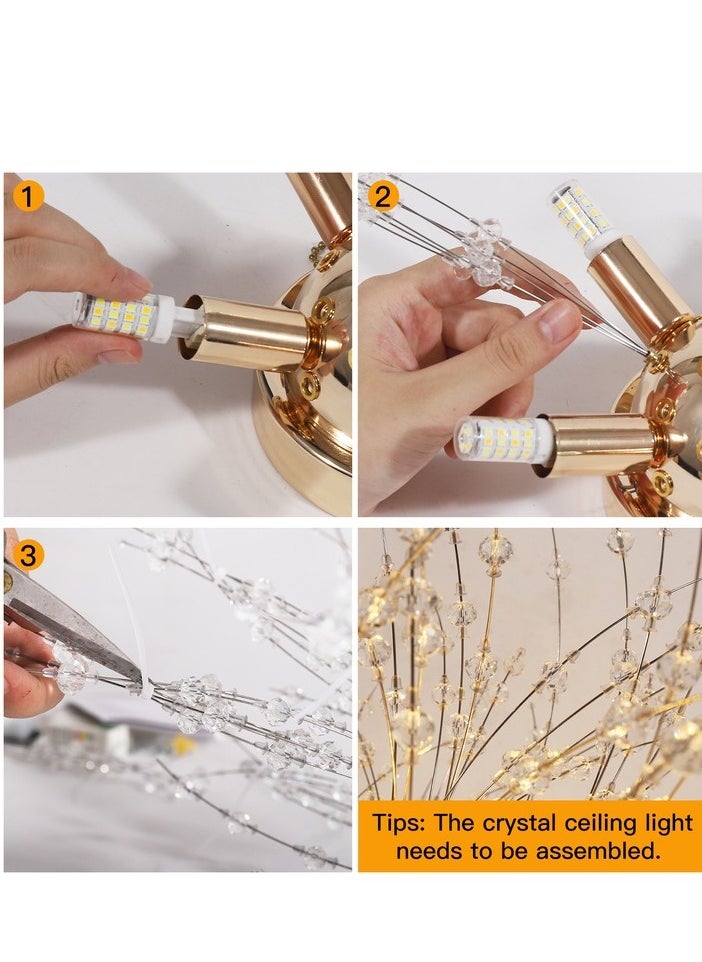 1

2

3

Tips: The crystal ceiling light needs to be assembled.