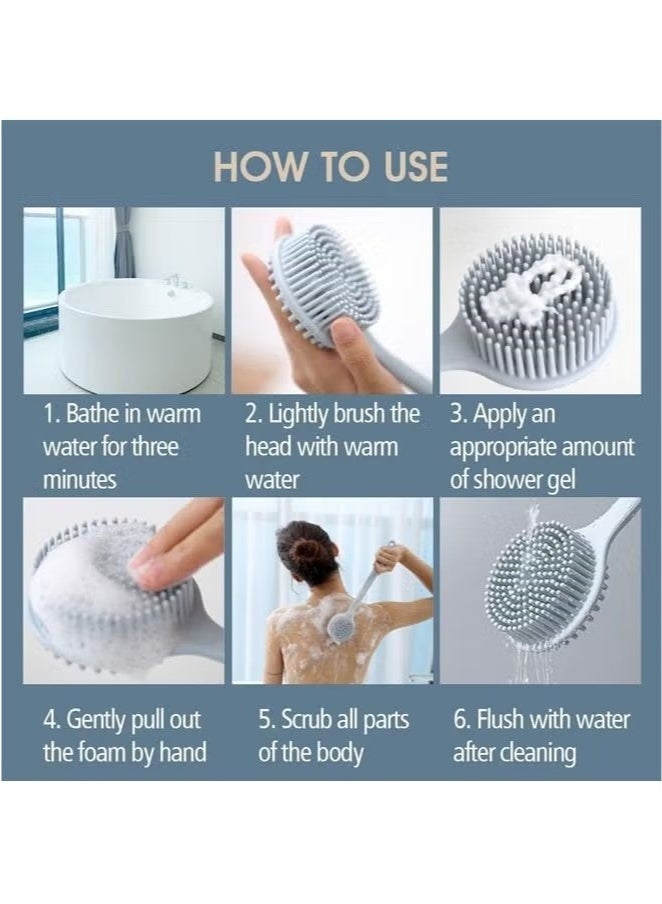 HOW TO USE

1. Bathe in warm water for three minutes

2. Lightly brush the head with warm water

3. Apply an appropriate amount of shower gel

4. Gently pull out the foam by hand

5. Scrub all parts of the body

6. Flush with water after cleaning