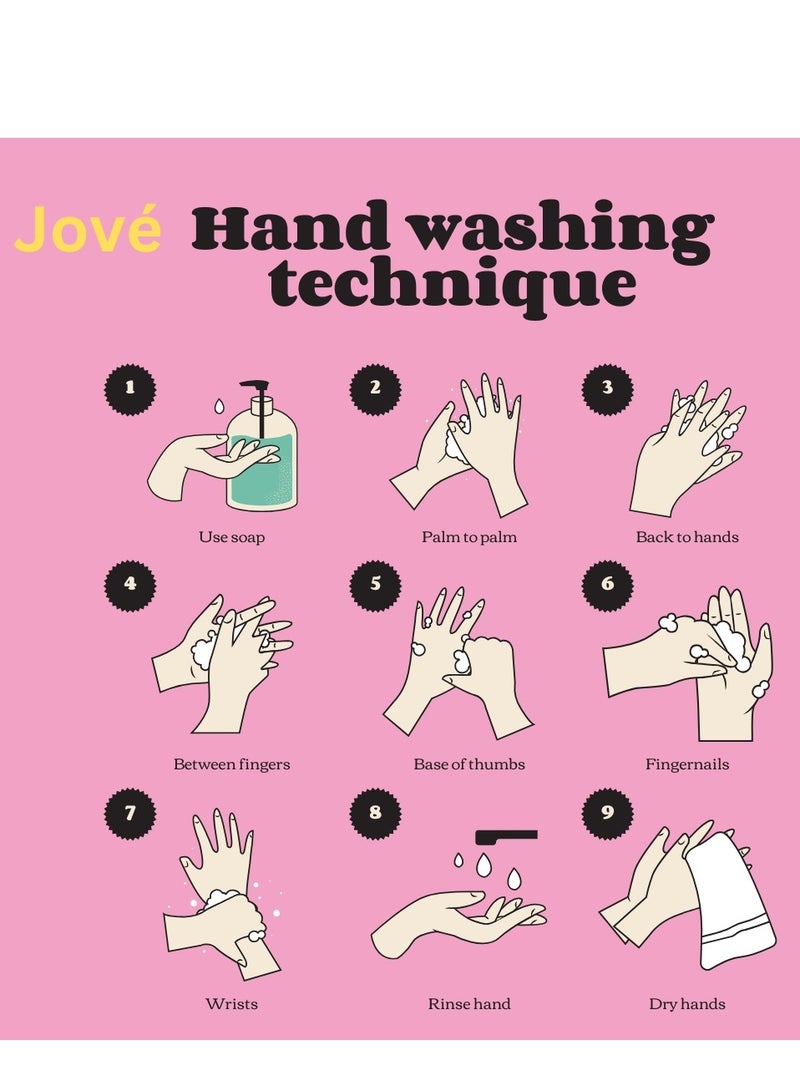 Jové Hand washing technique

1
Use soap

2
Palm to palm

3
Back to hands

4
Between fingers

5
Base of thumbs

6
Fingernails

7
Wrists

8
Rinse hand

9
Dry hands