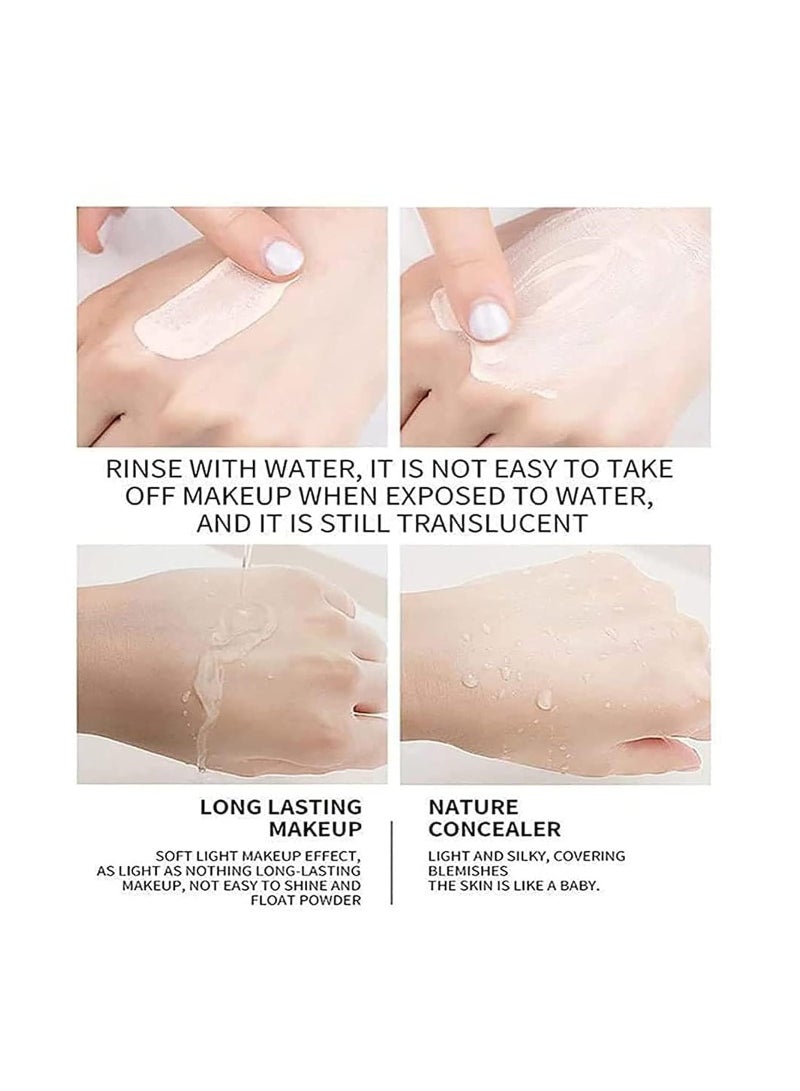 RINSE WITH WATER, IT IS NOT EASY TO TAKE OFF MAKEUP WHEN EXPOSED TO WATER, AND IT IS STILL TRANSLUCENT

LONG LASTING MAKEUP

SOFT LIGHT MAKEUP EFFECT, AS LIGHT AS NOTHING LONG-LASTING MAKEUP, NOT EASY TO SHINE AND FLOAT POWDER

NATURE CONCEALER

LIGHT AND SILKY, COVERING BLEMISHES
THE SKIN IS LIKE A BABY.