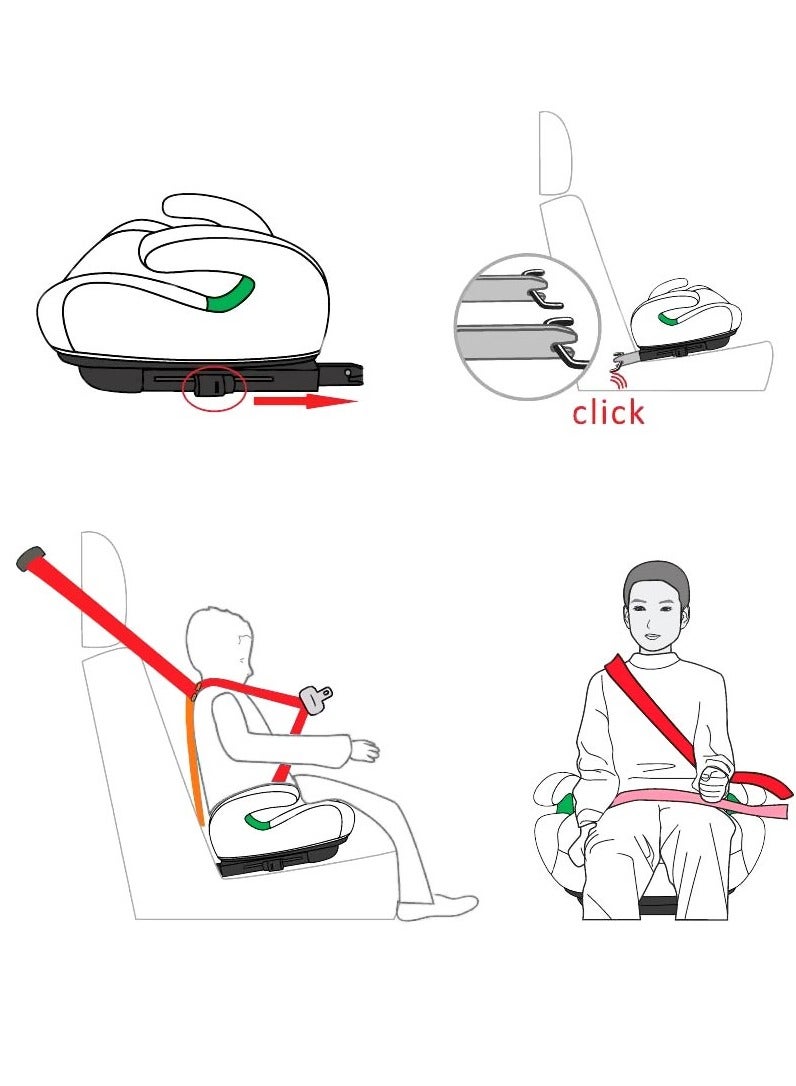 click