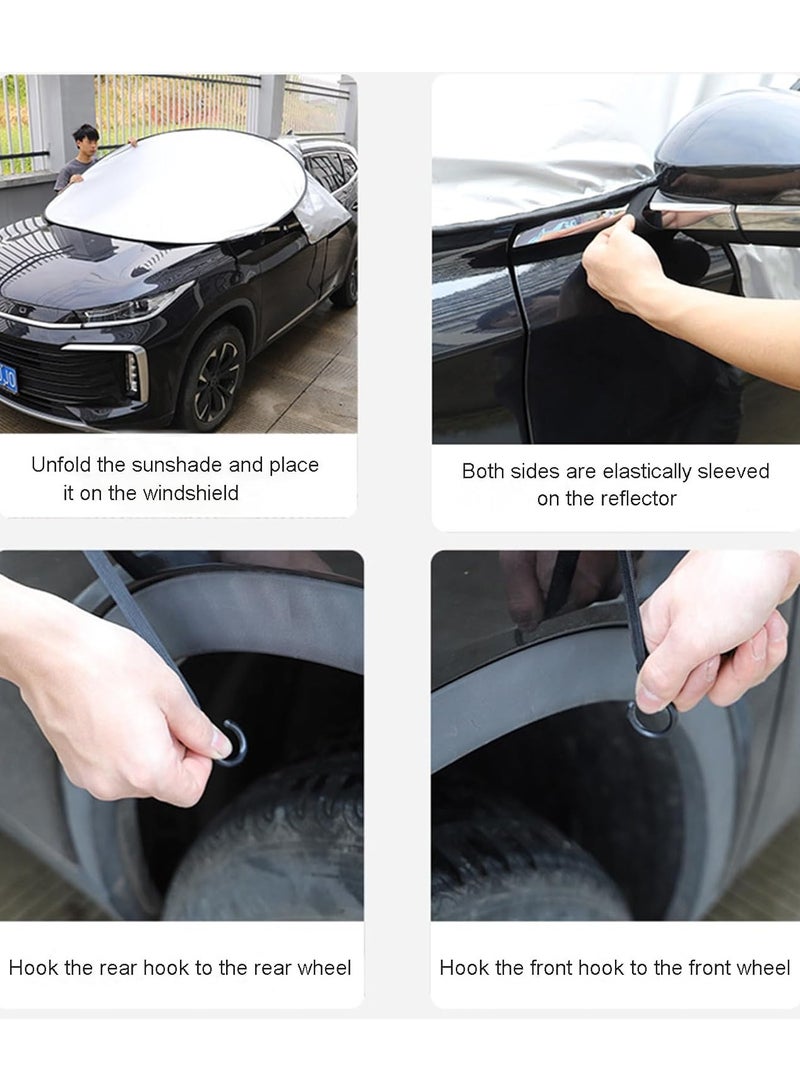 Unfold the sunshade and place it on the windshield

Both sides are elastically sleeved on the reflector

Hook the rear hook to the rear wheel

Hook the front hook to the front wheel