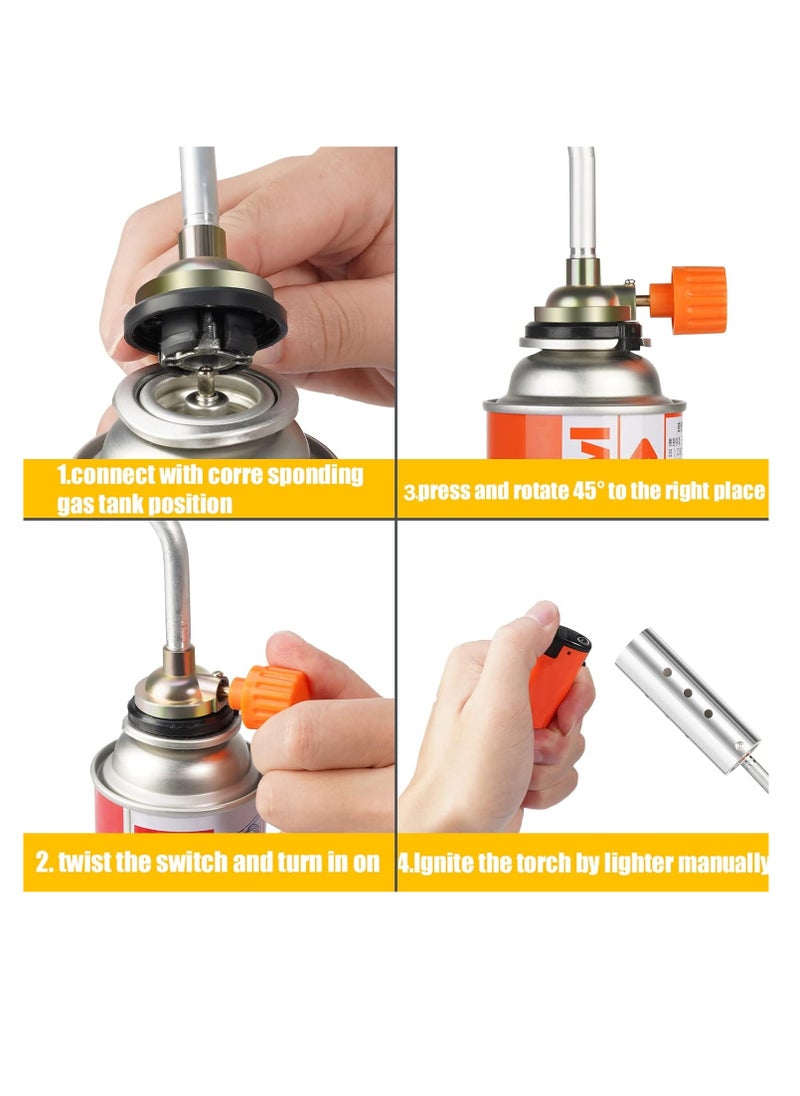 1.connect with corre sponding gas tank position

3.press and rotate 45° to the right place

2. twist the switch and turn in on

4.Ignite the torch by lighter manually