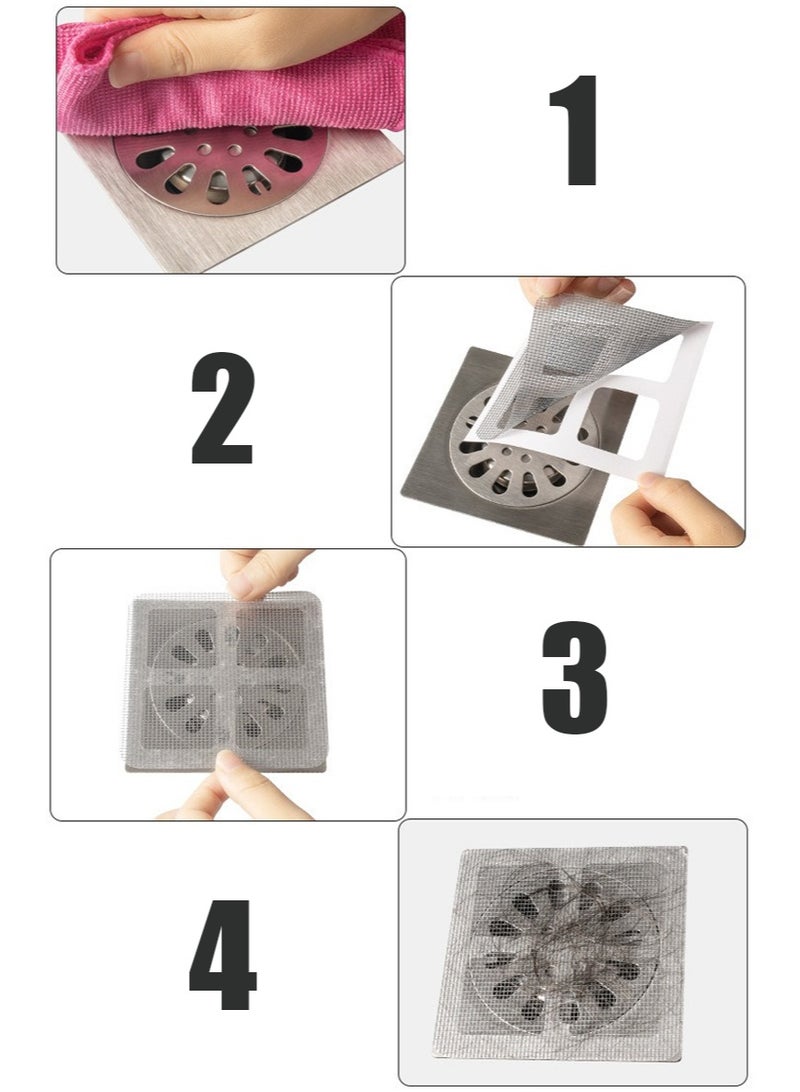 1

2

3

4