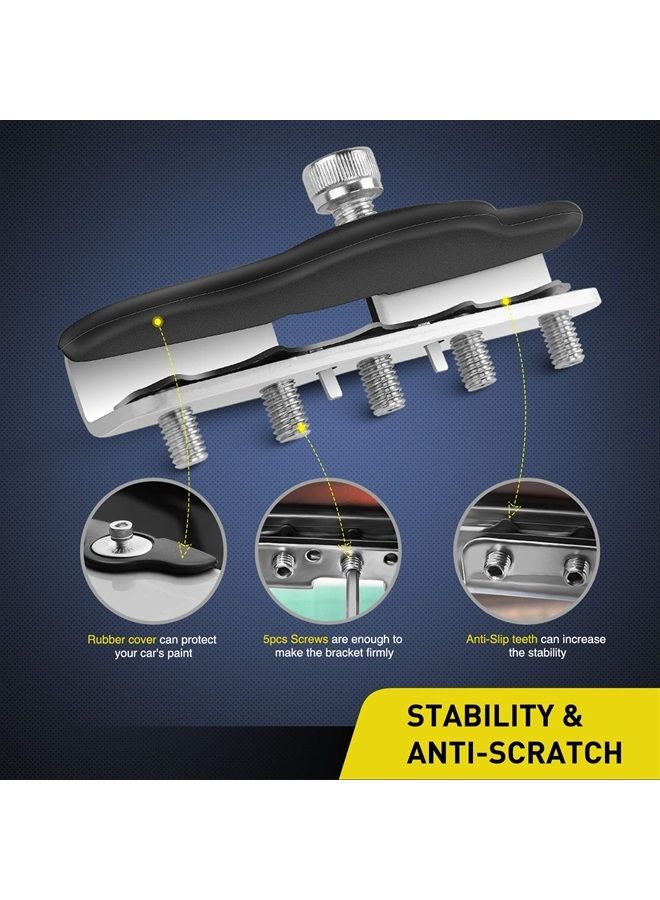 Rubber cover can protect your car's paint

5pcs Screws are enough to make the bracket firmly

Anti-Slip teeth can increase the stability

STABILITY & ANTI-SCRATCH