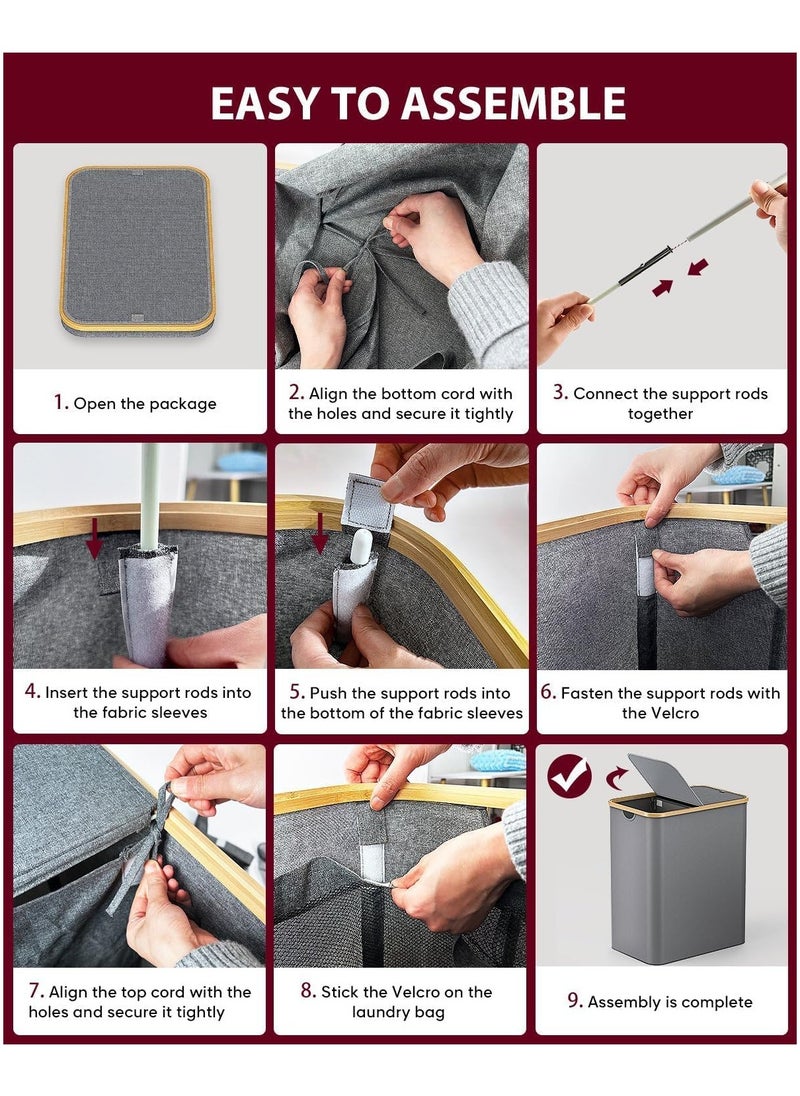 EASY TO ASSEMBLE

1. Open the package

2. Align the bottom cord with the holes and secure it tightly

3. Connect the support rods together

4. Insert the support rods into the fabric sleeves

5. Push the support rods into the bottom of the fabric sleeves

6. Fasten the support rods with the Velcro

7. Align the top cord with the holes and secure it tightly

8. Stick the Velcro on the laundry bag

9. Assembly is complete