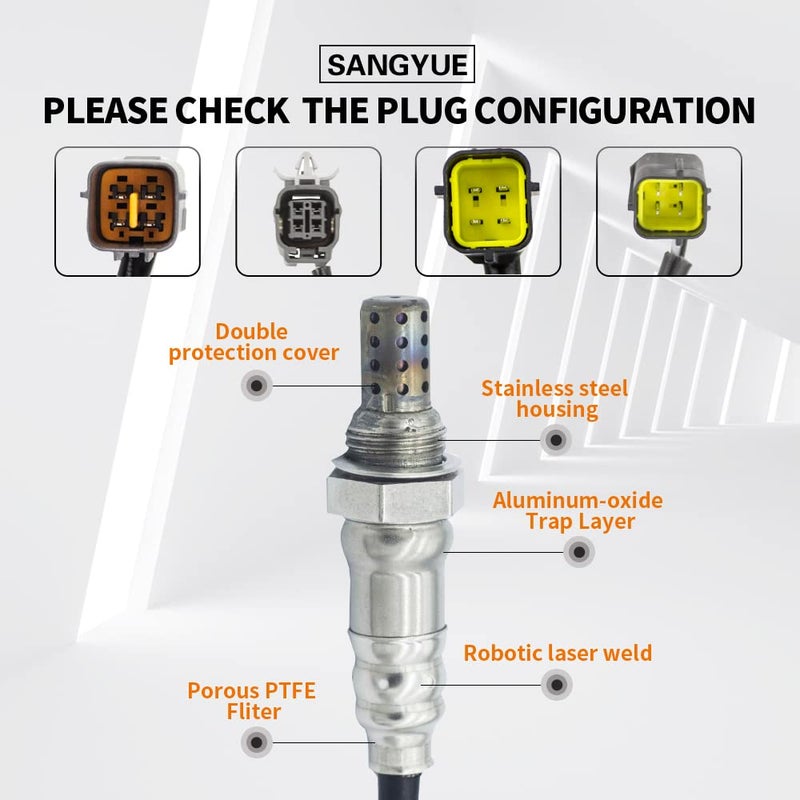 SANGYUE

PLEASE CHECK THE PLUG CONFIGURATION

Double protection cover

Stainless steel housing

Aluminum-oxide Trap Layer

Robotic laser weld

Porous PTFE Fliter