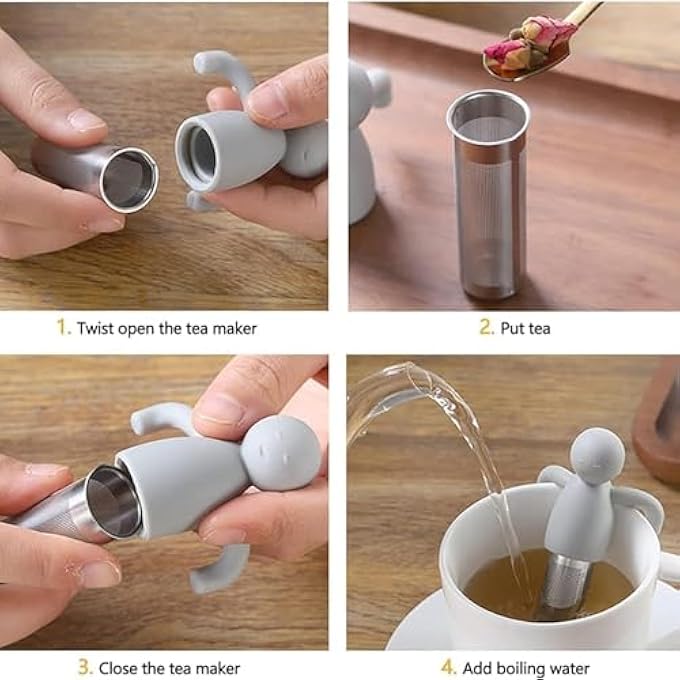 1. Twist open the tea maker

2. Put tea

3. Close the tea maker

4. Add boiling water