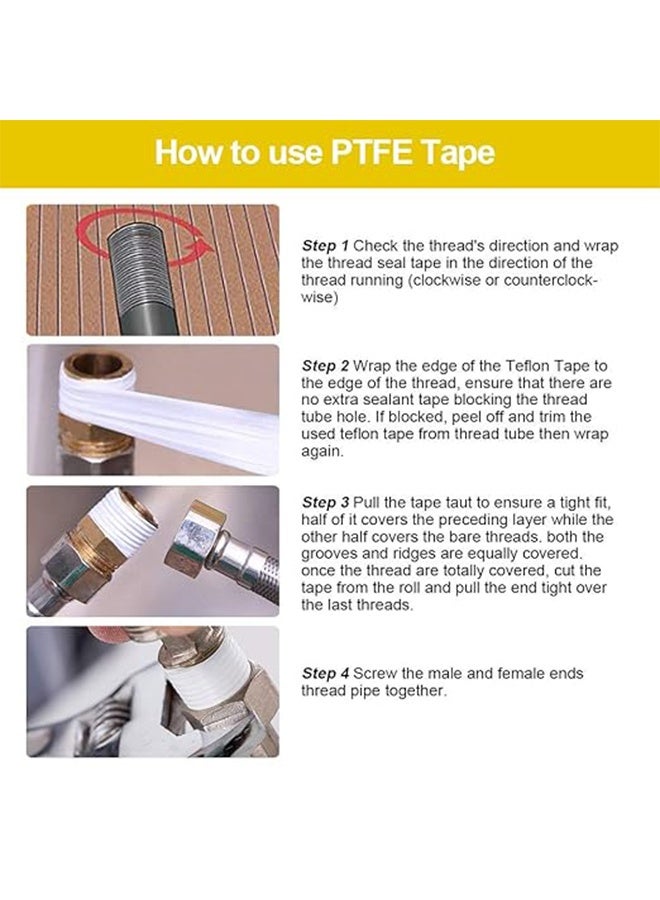 How to use PTFE Tape

Step 1 Check the thread's direction and wrap the thread seal tape in the direction of the thread running (clockwise or counterclockwise)

Step 2 Wrap the edge of the Teflon Tape to the edge of the thread, ensure that there are no extra sealant tape blocking the thread tube hole. If blocked, peel off and trim the used teflon tape from thread tube then wrap again.

Step 3 Pull the tape taut to ensure a tight fit, half of it covers the preceding layer while the other half covers the bare threads. both the grooves and ridges are equally covered. once the thread are totally covered, cut the tape from the roll and pull the end tight over the last threads.

Step 4 Screw the male and female ends thread pipe together.