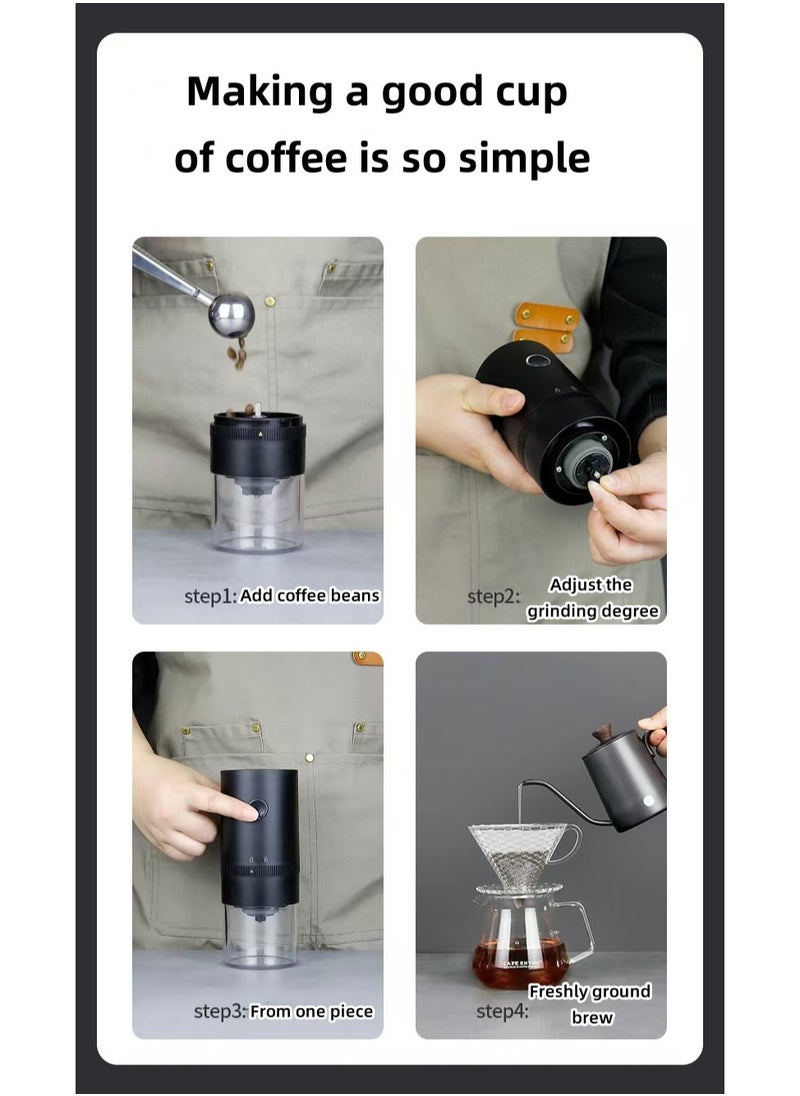 Making a good cup of coffee is so simple

step1: Add coffee beans

step2: Adjust the grinding degree

step3: From one piece

step4: Freshly ground brew