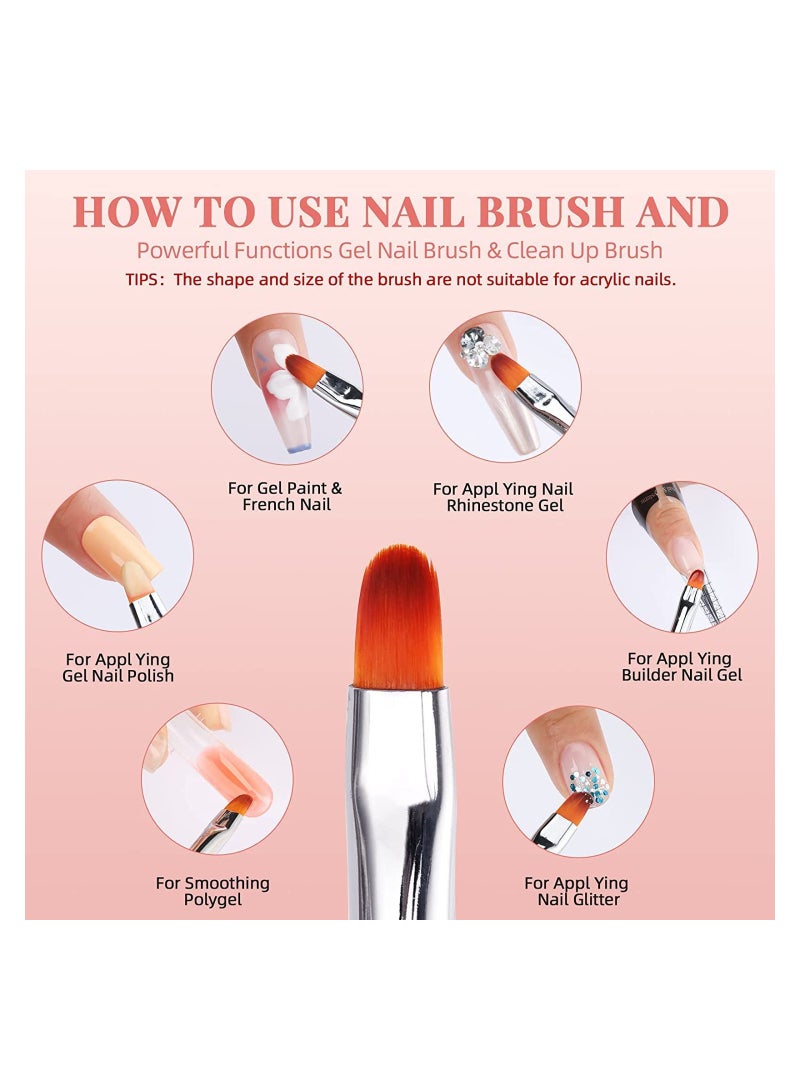 HOW TO USE NAIL BRUSH AND

Powerful Functions Gel Nail Brush & Clean Up Brush

TIPS: The shape and size of the brush are not suitable for acrylic nails.

For Gel Paint & French Nail

For Appl Ying Nail Rhinestone Gel

For Appl Ying Gel Nail Polish

For Appl Ying Builder Nail Gel

For Smoothing Polygel

For Appl Ying Nail Glitter