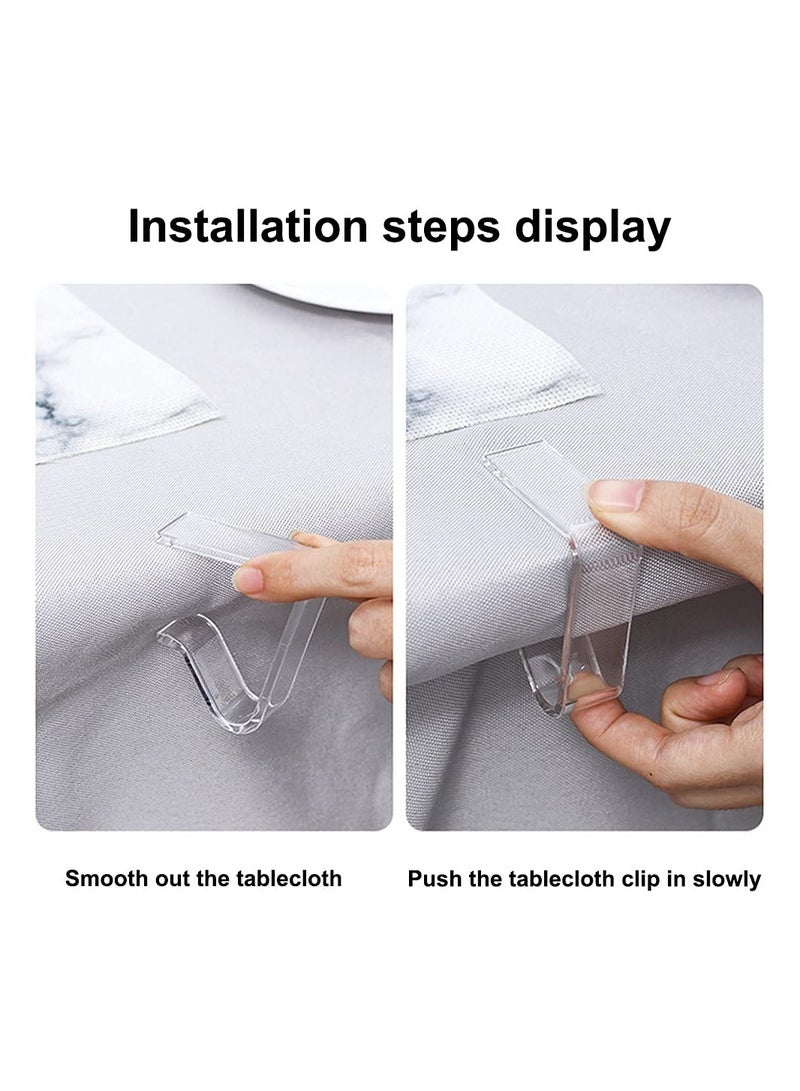 Installation steps display

Smooth out the tablecloth

Push the tablecloth clip in slowly