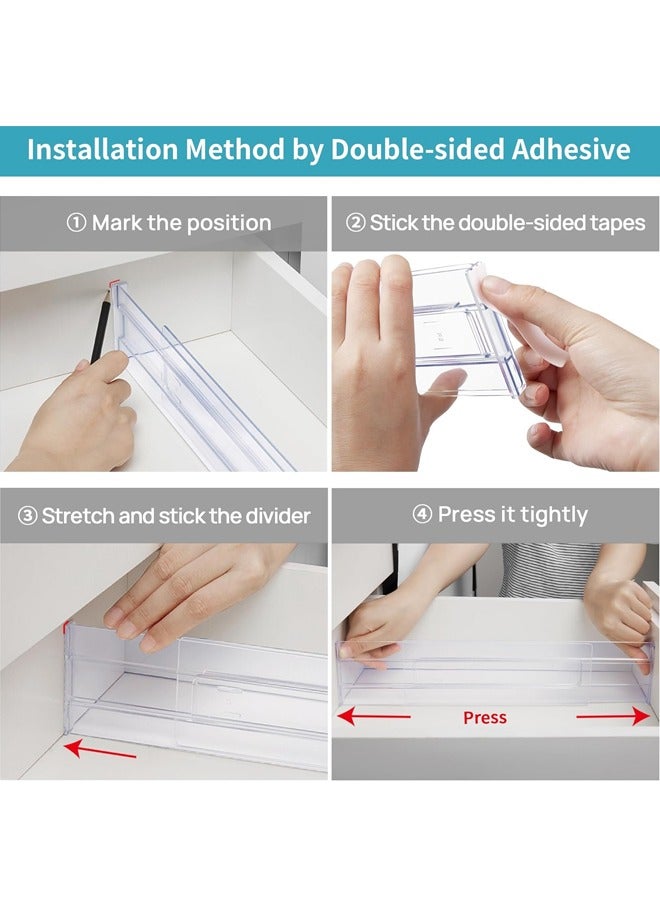 Installation Method by Double-sided Adhesive

① Mark the position

② Stick the double-sided tapes

③ Stretch and stick the divider

④ Press it tightly

Press