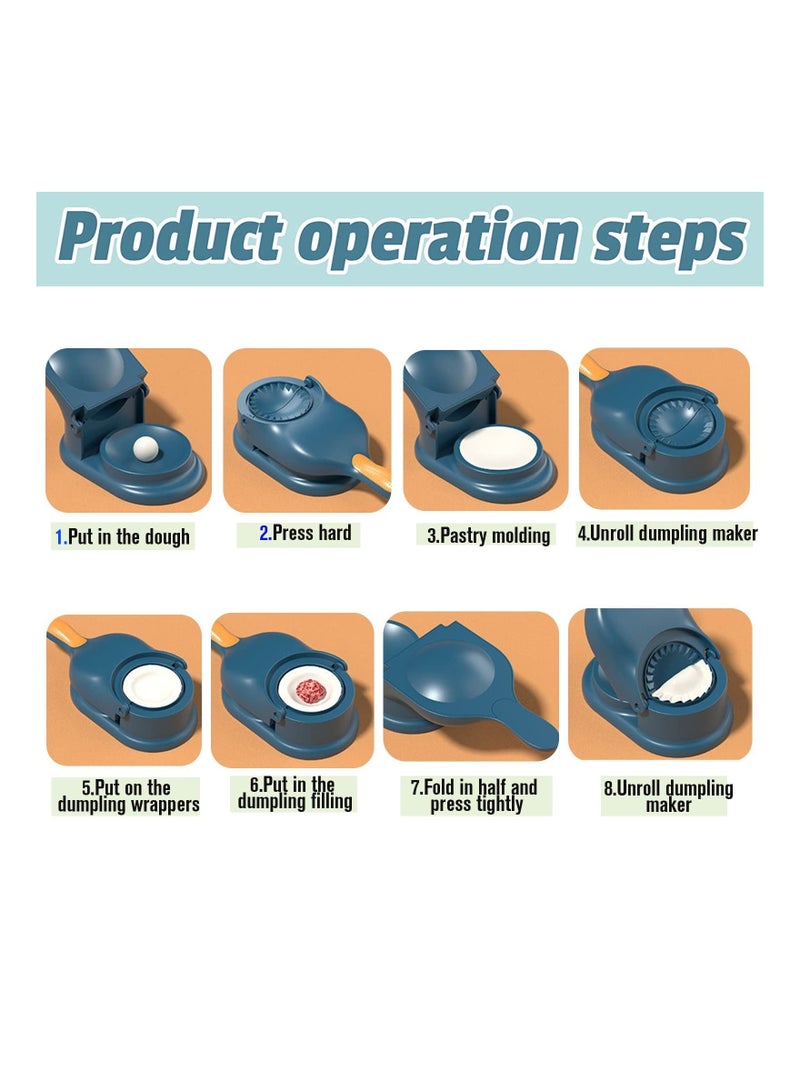 Product operation steps

1.Put in the dough

2.Press hard

3.Pastry molding

4.Unroll dumpling maker

5.Put on the dumpling wrappers

6.Put in the dumpling filling

7.Fold in half and press tightly

8.Unroll dumpling maker