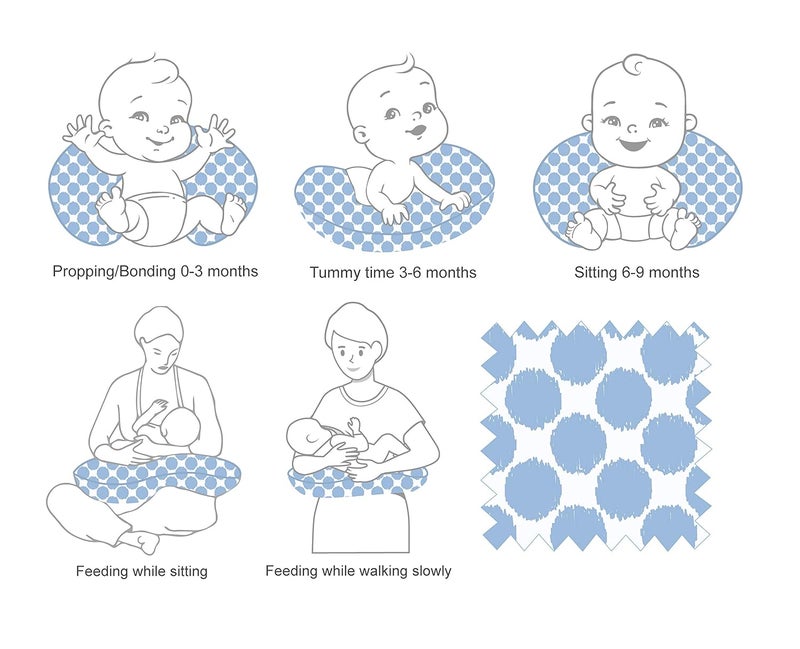 Propping/Bonding 0-3 months

Tummy time 3-6 months

Sitting 6-9 months

Feeding while sitting

Feeding while walking slowly