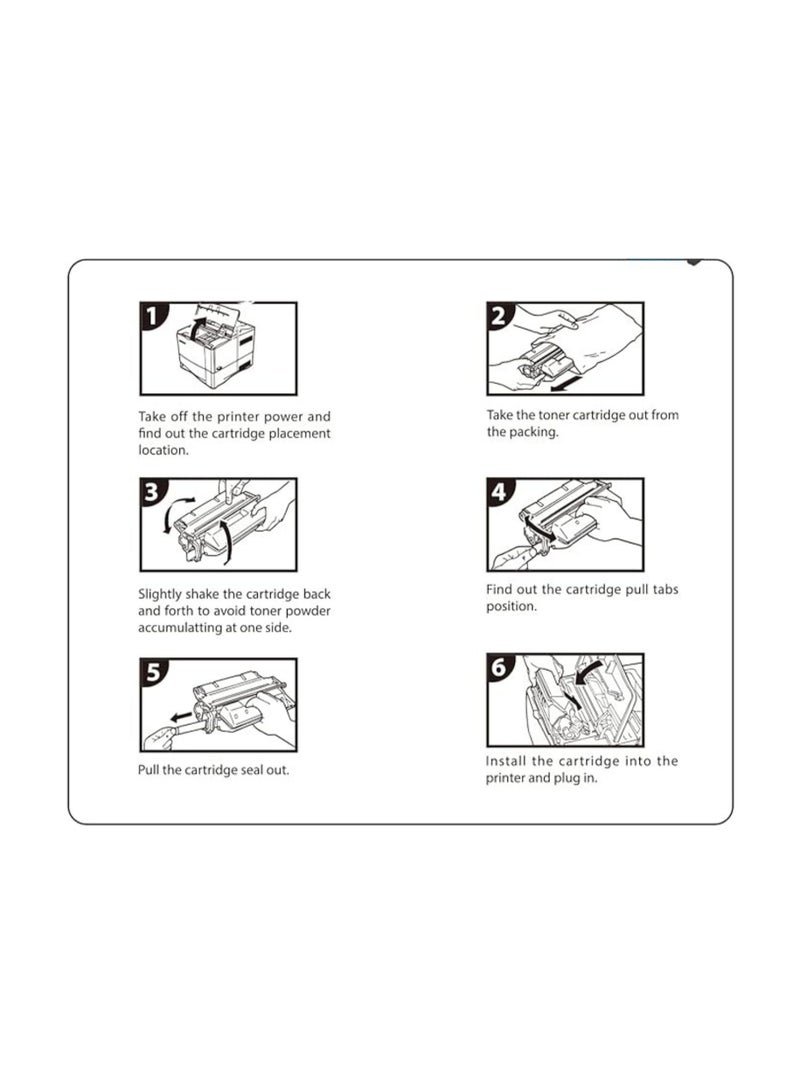 1

Take off the printer power and find out the cartridge placement location.

2

Take the toner cartridge out from the packing.

3

Slightly shake the cartridge back and forth to avoid toner powder accumulatting at one side.

4

Find out the cartridge pull tabs position.

5

Pull the cartridge seal out.

6

Install the cartridge into the printer and plug in.