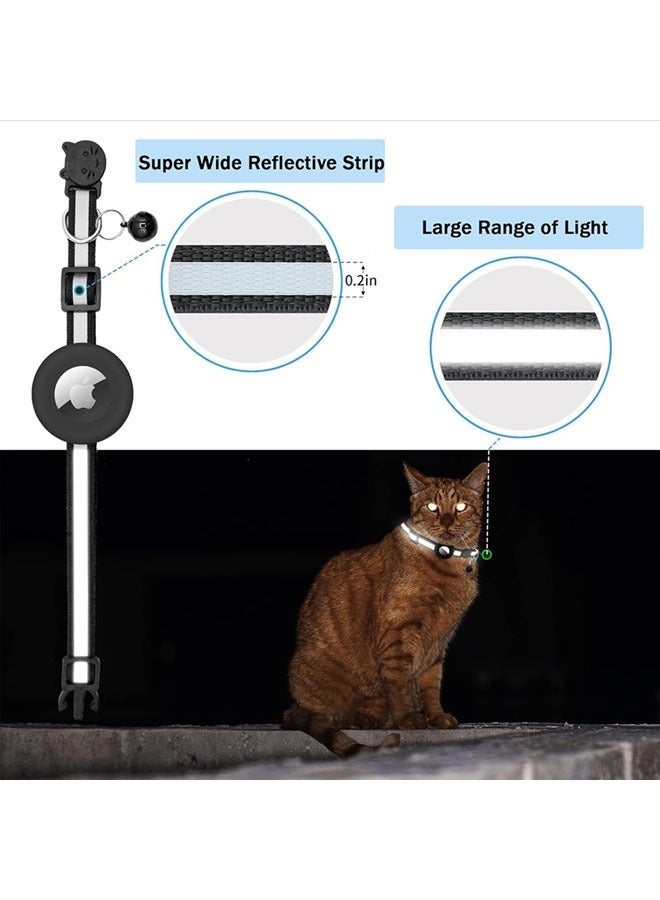 Super Wide Reflective Strip

0.2in

Large Range of Light