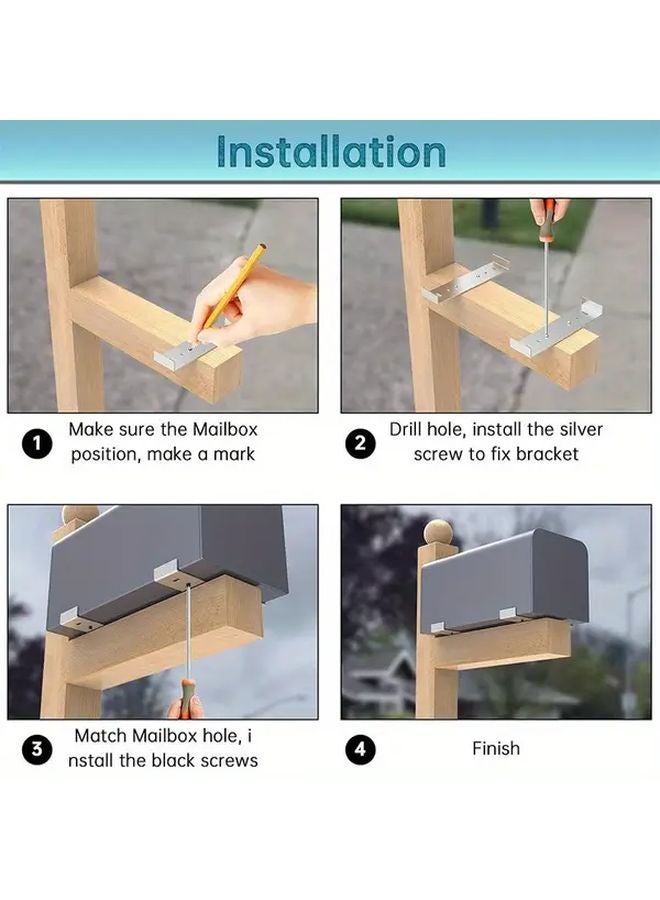 Installation

1 Make sure the Mailbox position, make a mark

2 Drill hole, install the silver screw to fix bracket

3 Match Mailbox hole, i nstall the black screws

4 Finish