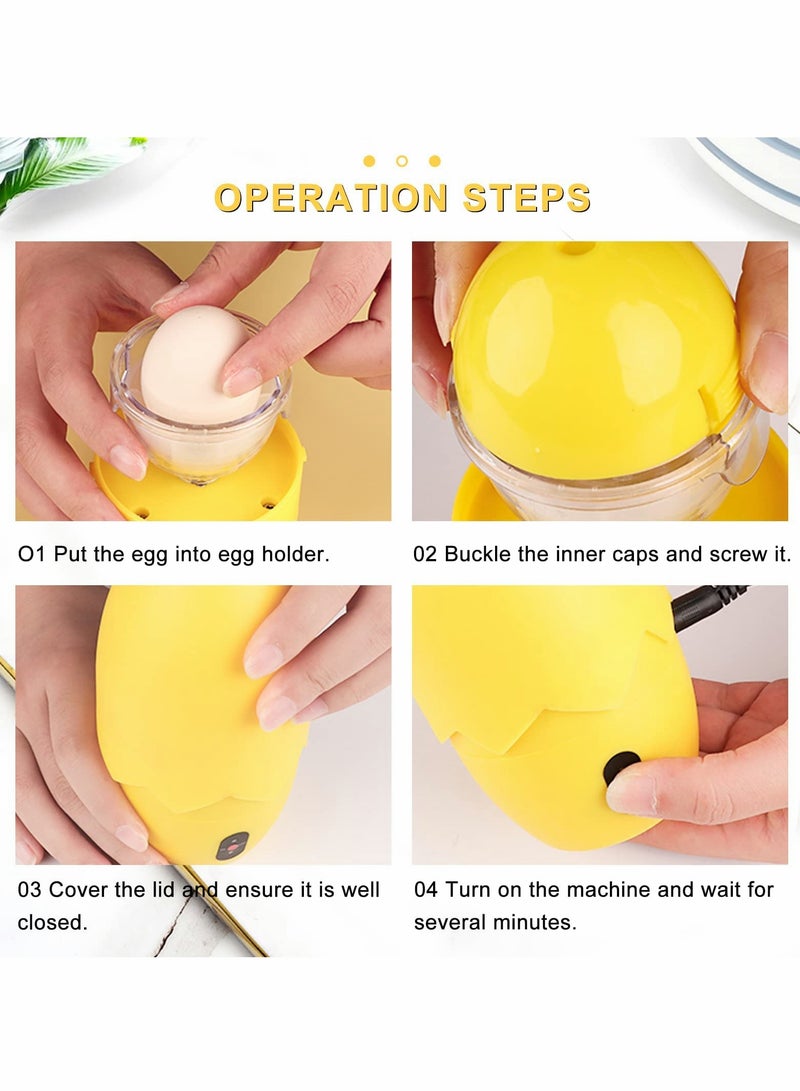 OPERATION STEPS

O1 Put the egg into egg holder.

02 Buckle the inner caps and screw it.

03 Cover the lid and ensure it is well closed.

04 Turn on the machine and wait for several minutes.