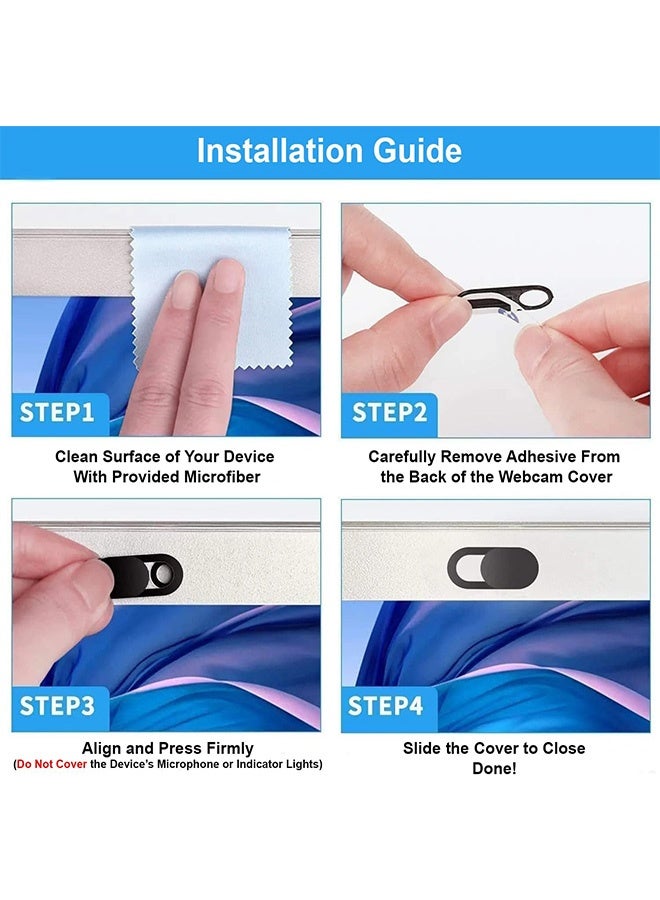 Installation Guide

STEP1

Clean Surface of Your Device
With Provided Microfiber

STEP2

Carefully Remove Adhesive From
the Back of the Webcam Cover

STEP3

Align and Press Firmly
(Do Not Cover the Device's Microphone or Indicator Lights)

STEP4

Slide the Cover to Close
Done!