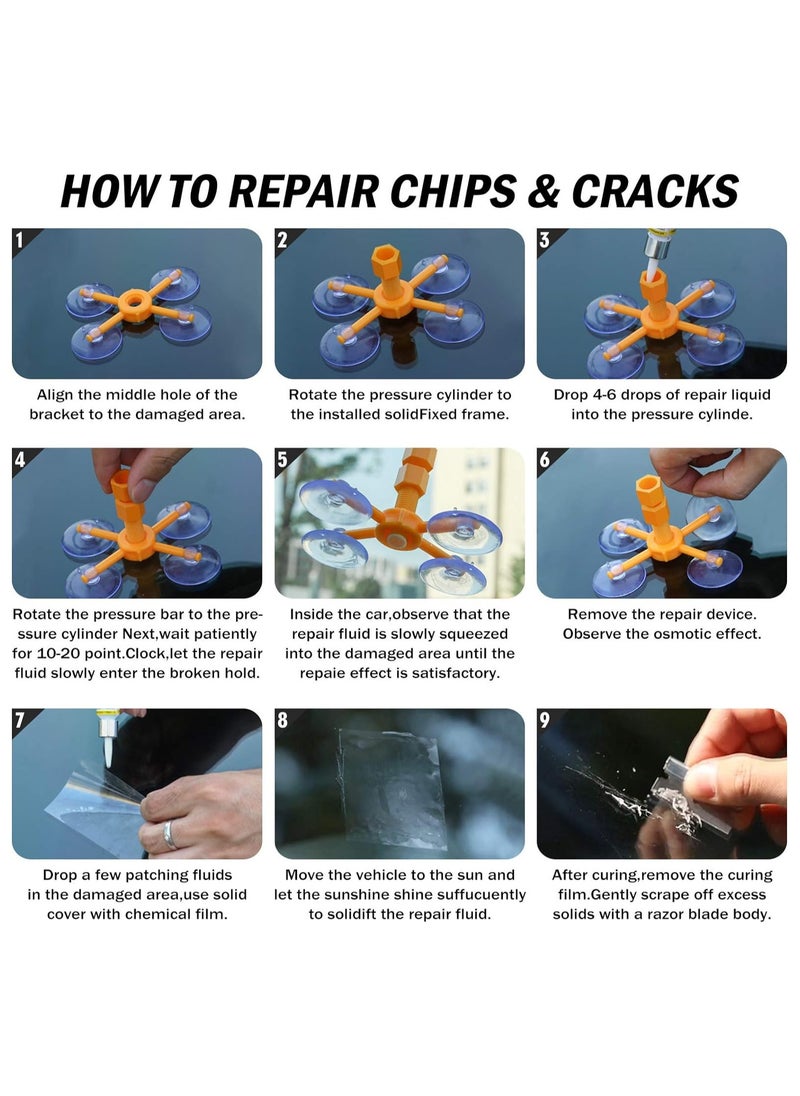 HOW TO REPAIR CHIPS & CRACKS

1

Align the middle hole of the bracket to the damaged area.

2

Rotate the pressure cylinder to the installed solidFixed frame.

3

Drop 4-6 drops of repair liquid into the pressure cylinde.

4

Rotate the pressure bar to the pressure cylinder Next,wait patiently for 10-20 point.Clock,let the repair fluid slowly enter the broken hold.

5

Inside the car,observe that the repair fluid is slowly squeezed into the damaged area until the repaie effect is satisfactory.

6

Remove the repair device. Observe the osmotic effect.

7

Drop a few patching fluids in the damaged area,use solid cover with chemical film.

8

Move the vehicle to the sun and let the sunshine shine suffucuently to solidift the repair fluid.

9

After curing,remove the curing film.Gently scrape off excess solids with a razor blade body.